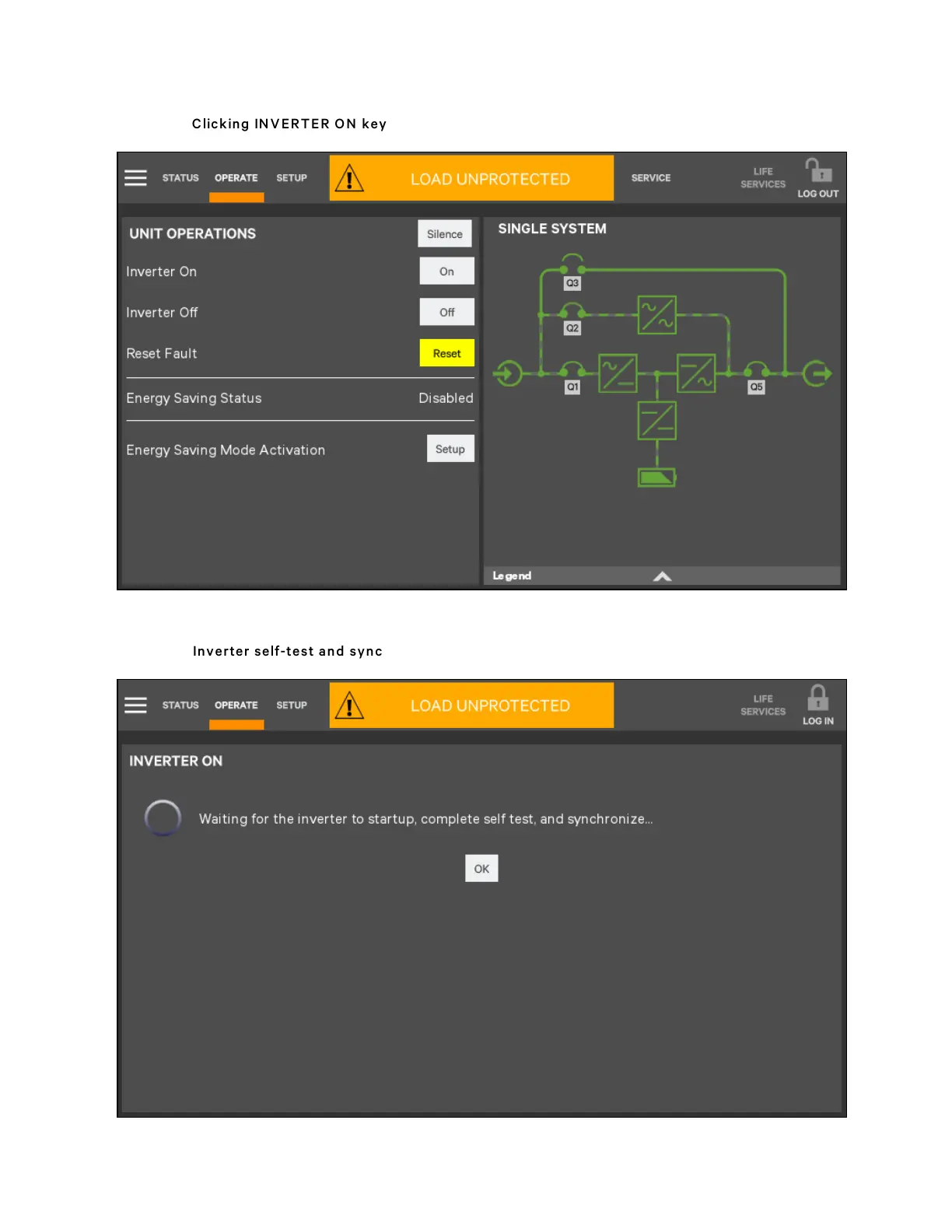 Clicking INVERTER ON key

STATUS OPERATE SETUP

LOAD UNPROTECTED

SERVICE

LIFE SERVICES

LOG OUT

UNIT OPERATIONS

Silence

Inverter On

On

Inverter Off

Off

Reset Fault

Reset

Energy Saving Status

Disabled

Energy Saving Mode Activation

Setup

SINGLE SYSTEM

Q3

Q2

Q1

Q5

Legend

Inverter self-test and sync

STATUS OPERATE SETUP

LOAD UNPROTECTED

LIFE SERVICES

LOG IN

INVERTER ON

Waiting for the inverter to startup, complete self test, and synchronize...

OK