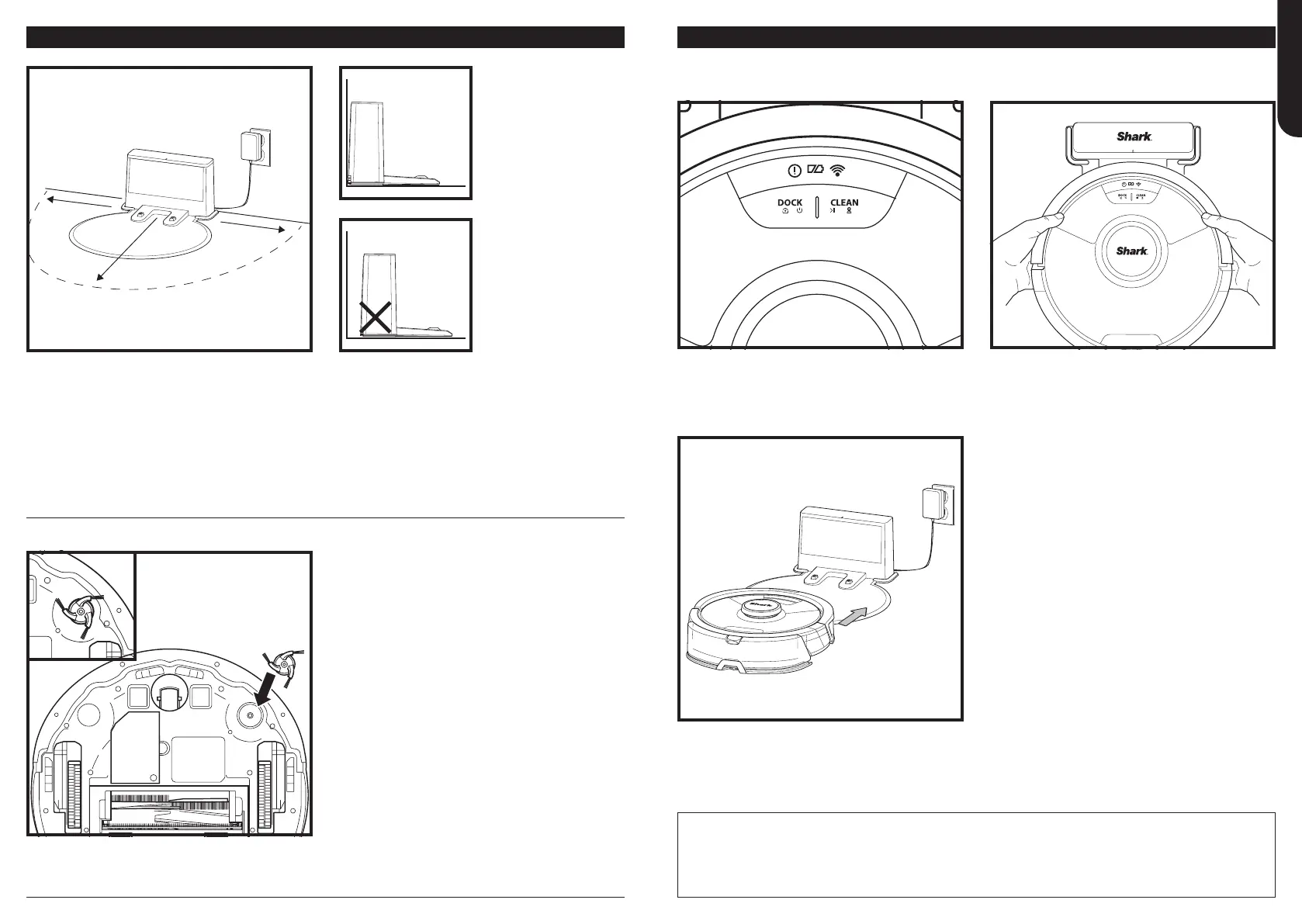 DOCK

CLEAN

Shark

Shark

Shark