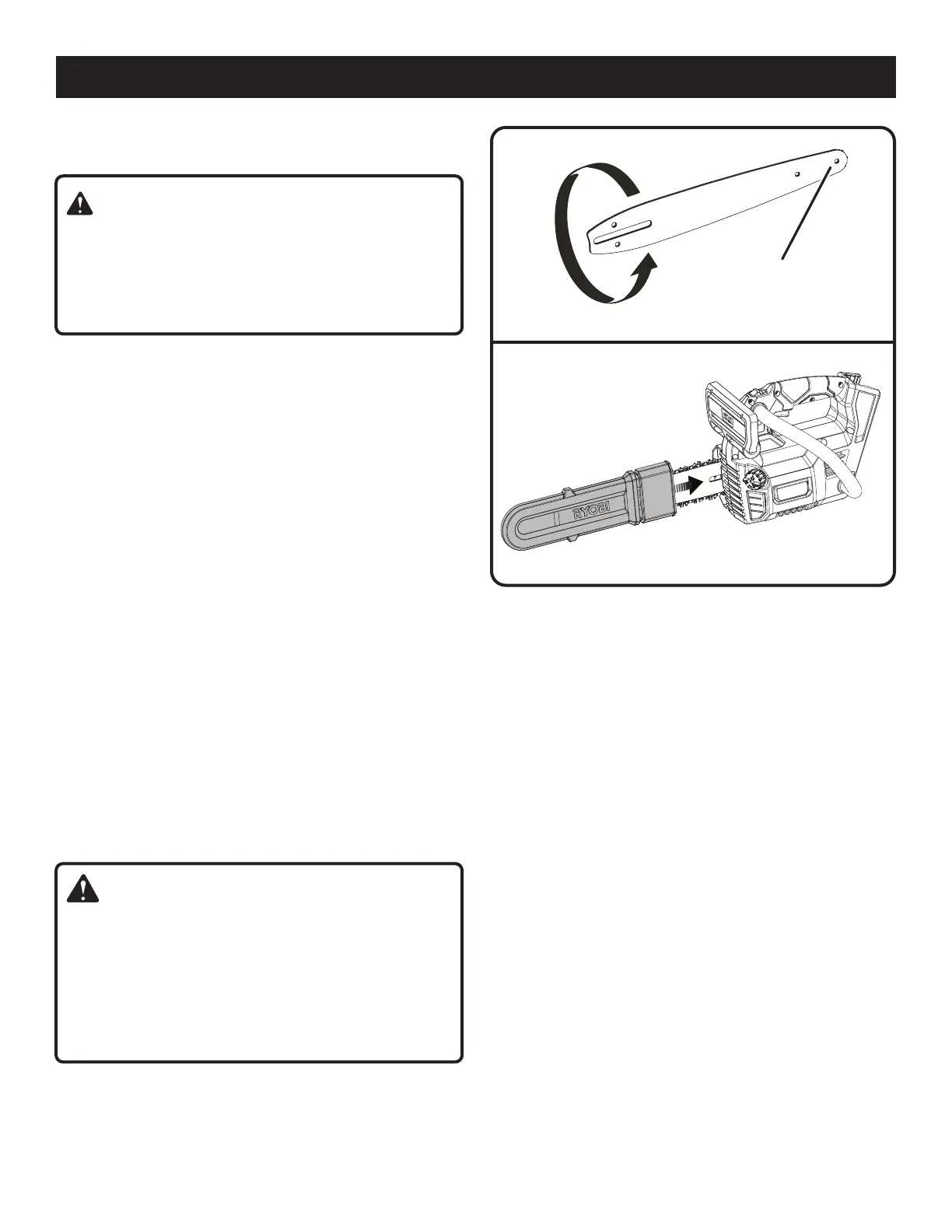 RYOBI