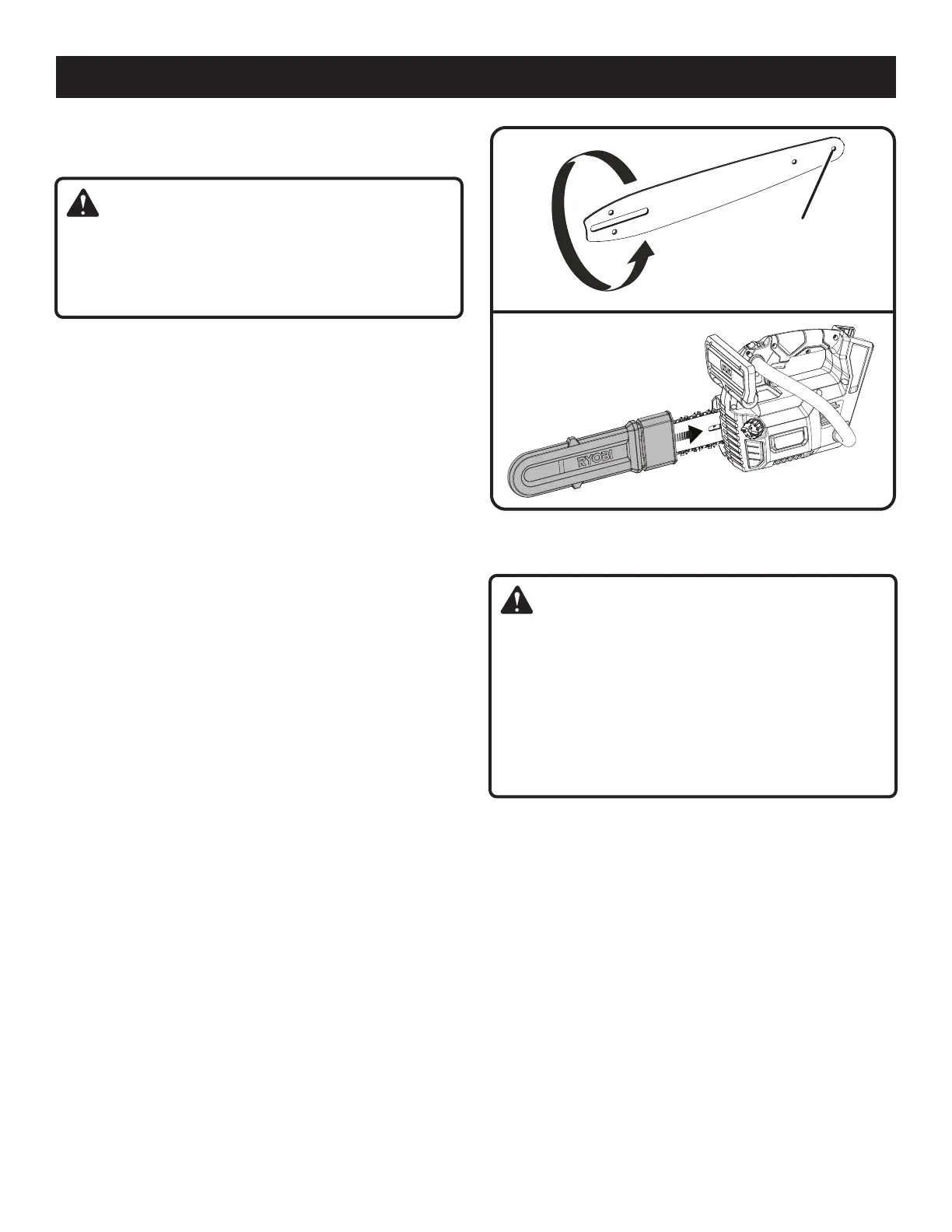 RYOBI