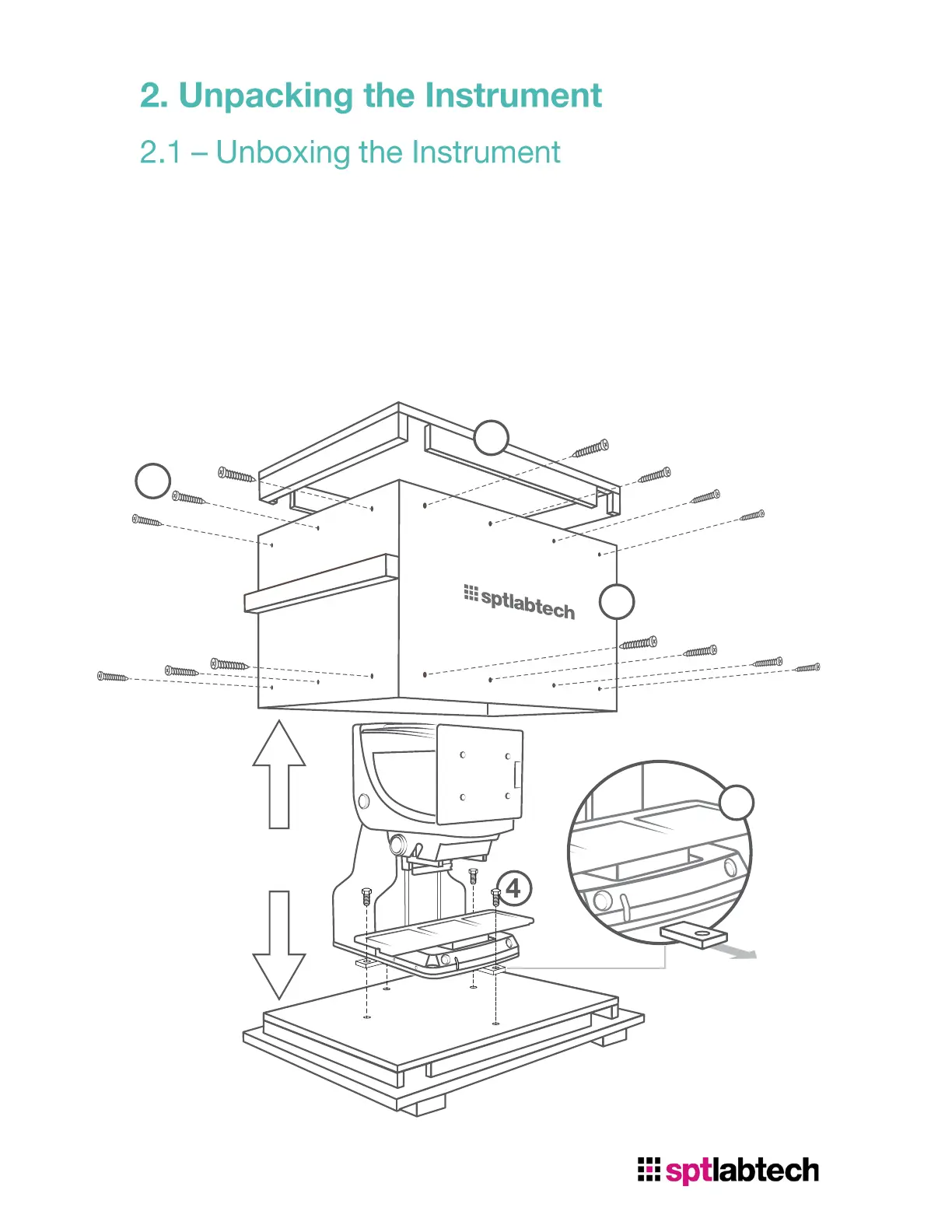 2. Unpacking the Instrument

2.1 – Unboxing the Instrument

sptlabtech

4

sptlabtech