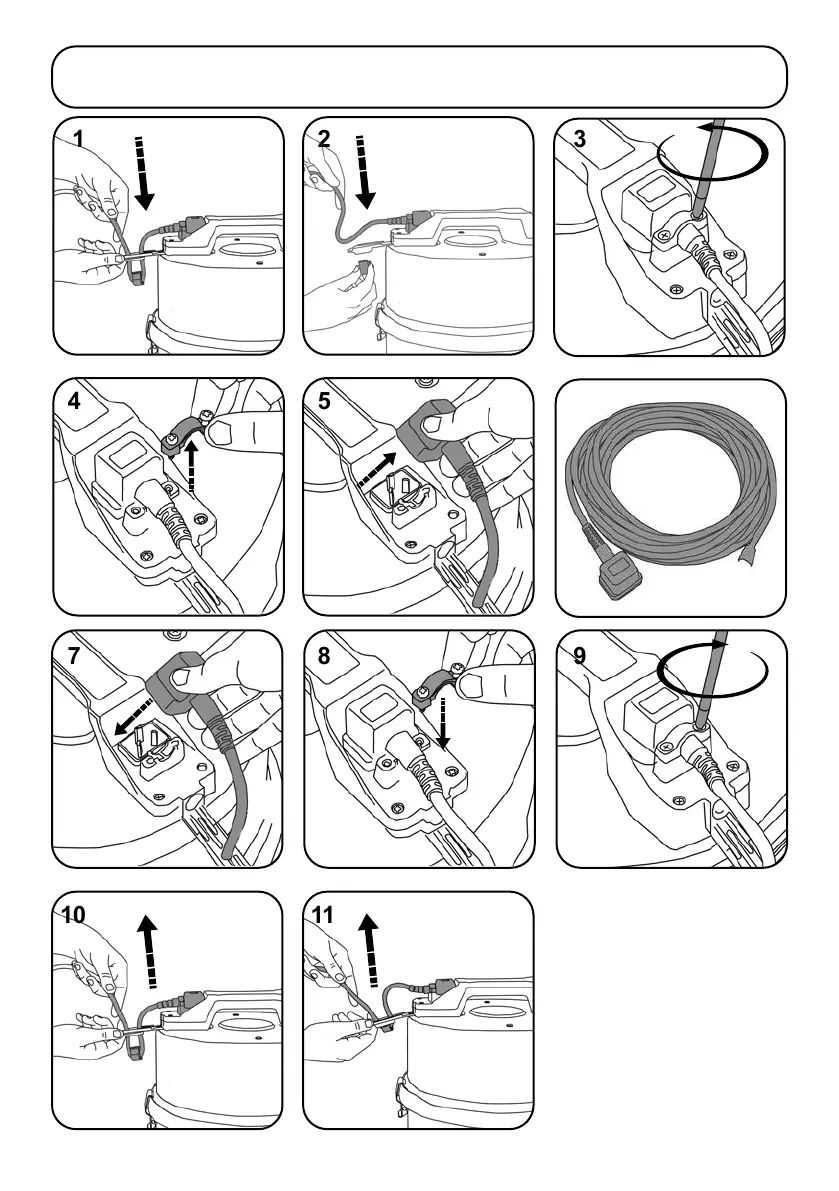 1

2

3

4

5

7

8

9

10

11