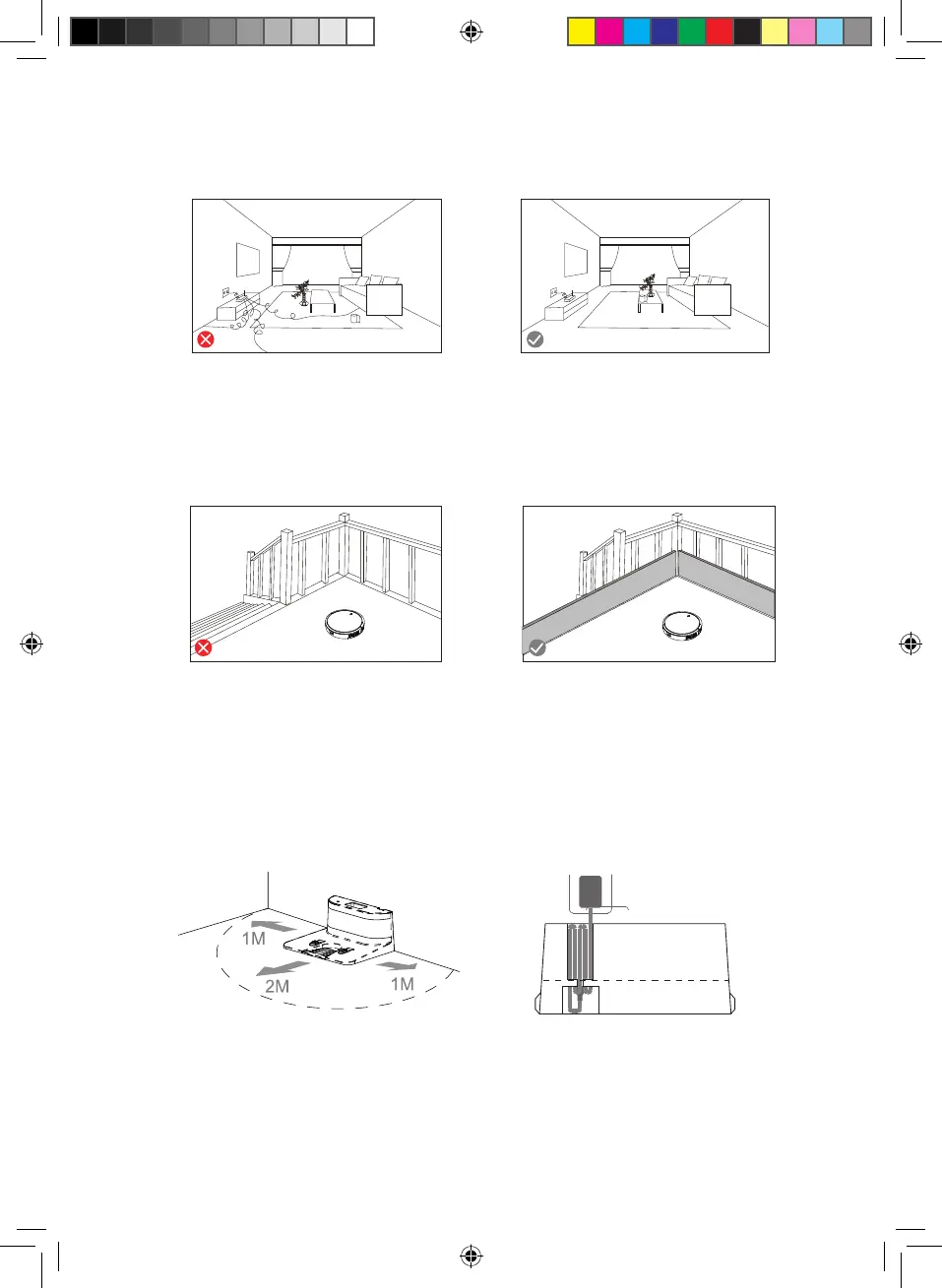 1M

2M

1M