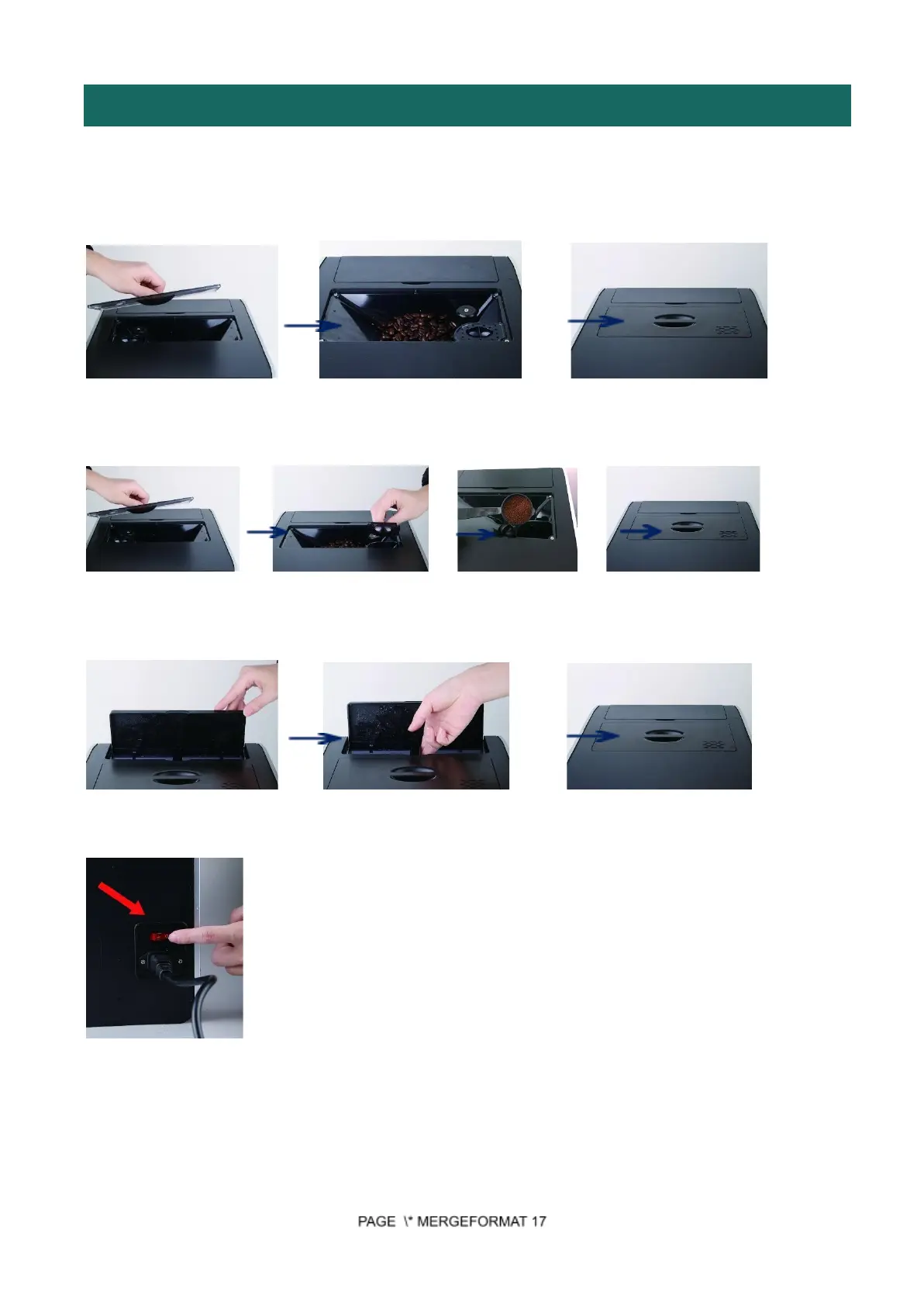 PAGE \* MERGEFORMAT 17