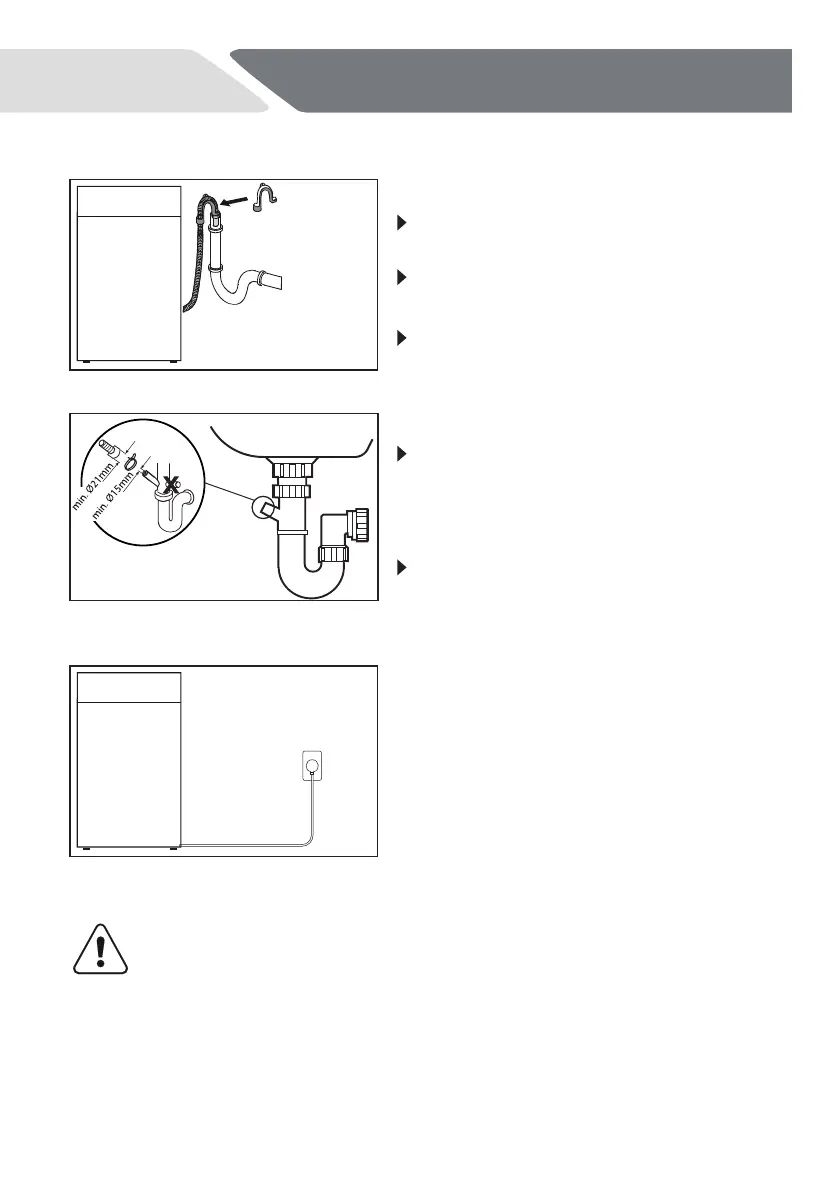 min. Ø21mm

min. Ø15mm