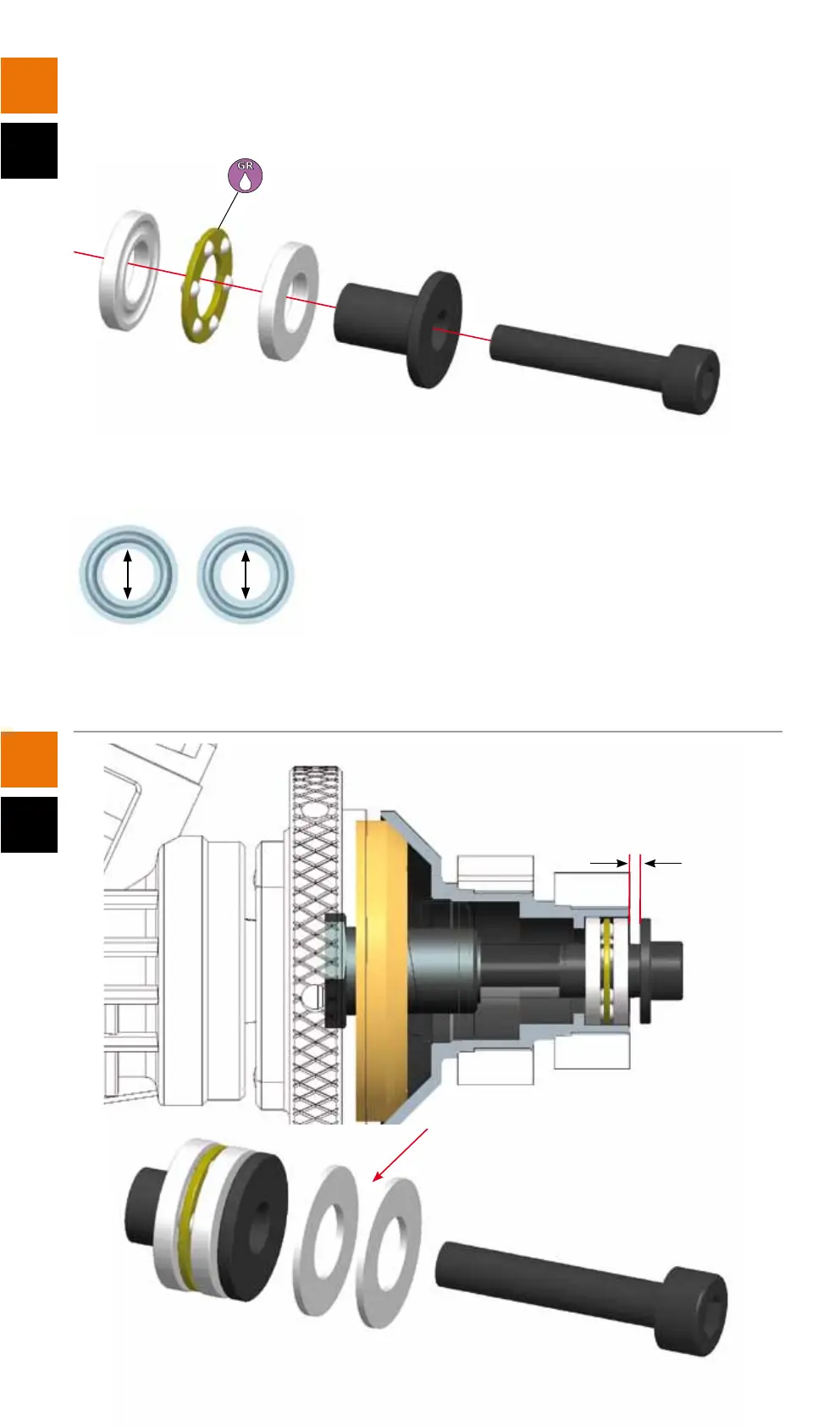 GR