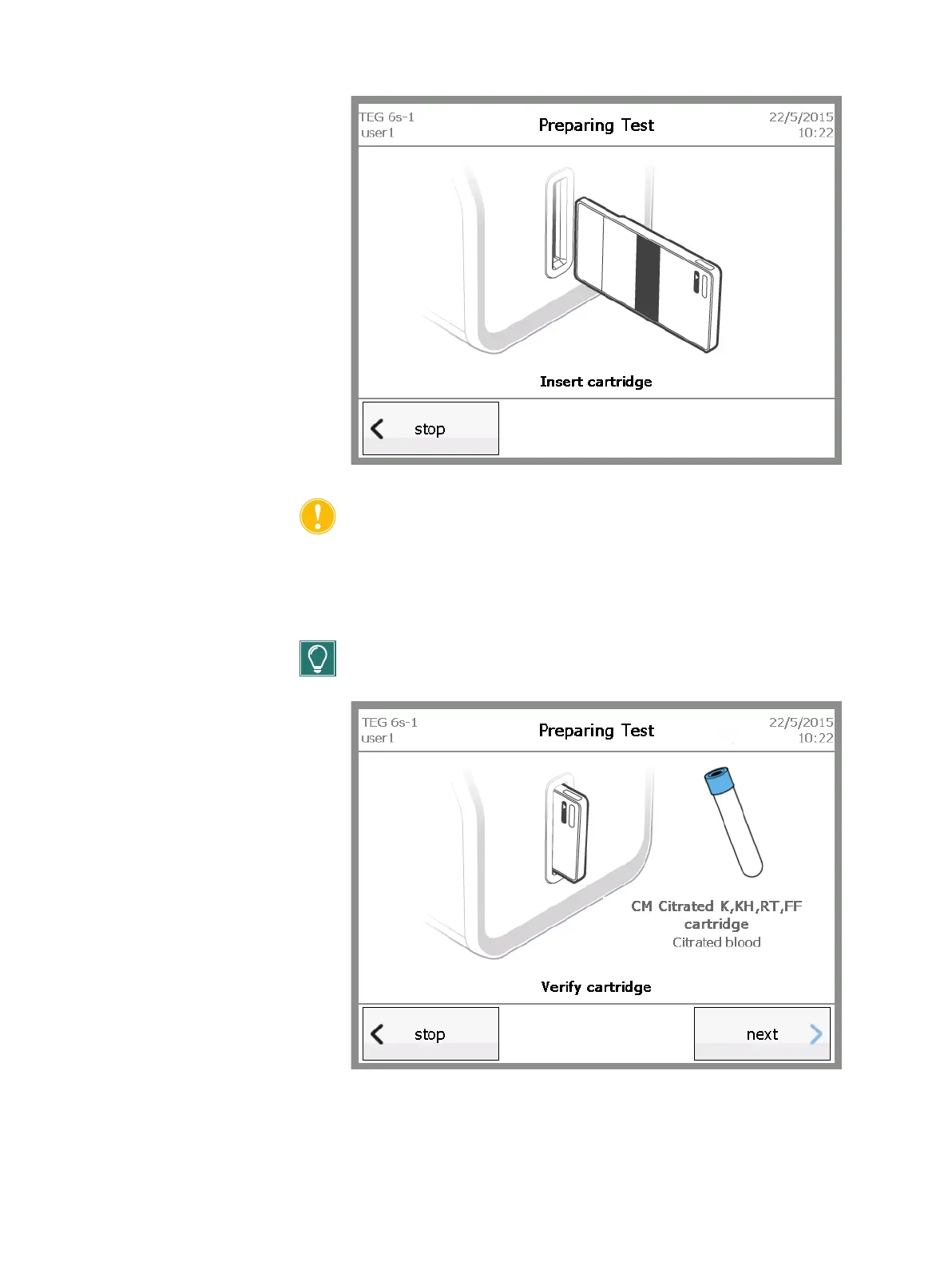 TEG 6s-1
user1

Preparing Test

22/5/2015
10:22

Insert cartridge

stop

TEG 6s-1
user1

Preparing Test

22/5/2015
10:22

CM Citrated K,KH,RT,FF cartridge
Citrated blood

Verify cartridge

stop

next