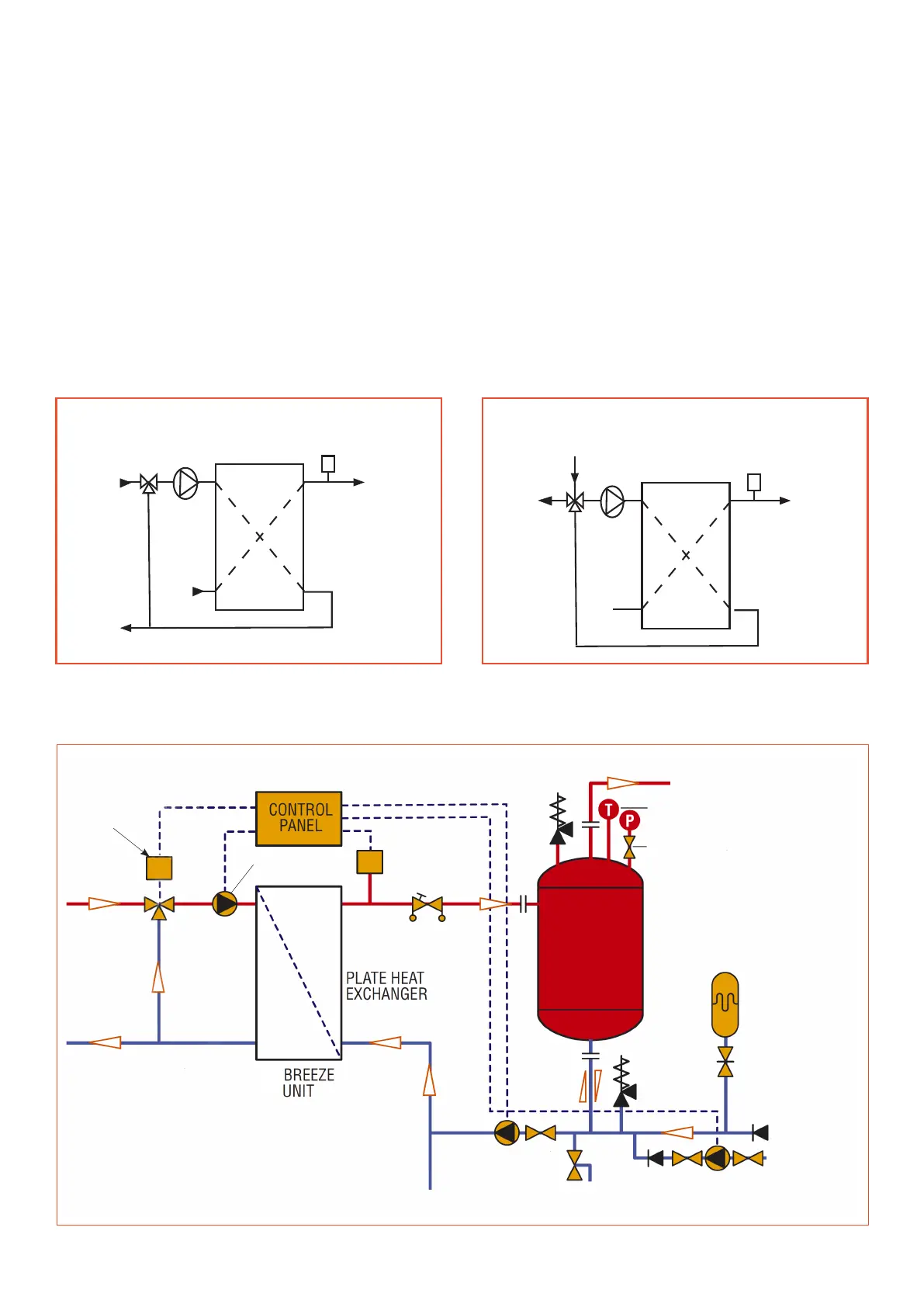 CONTROL PANEL

T

P

PLATE HEAT EXCHANGER

BREEZE UNIT