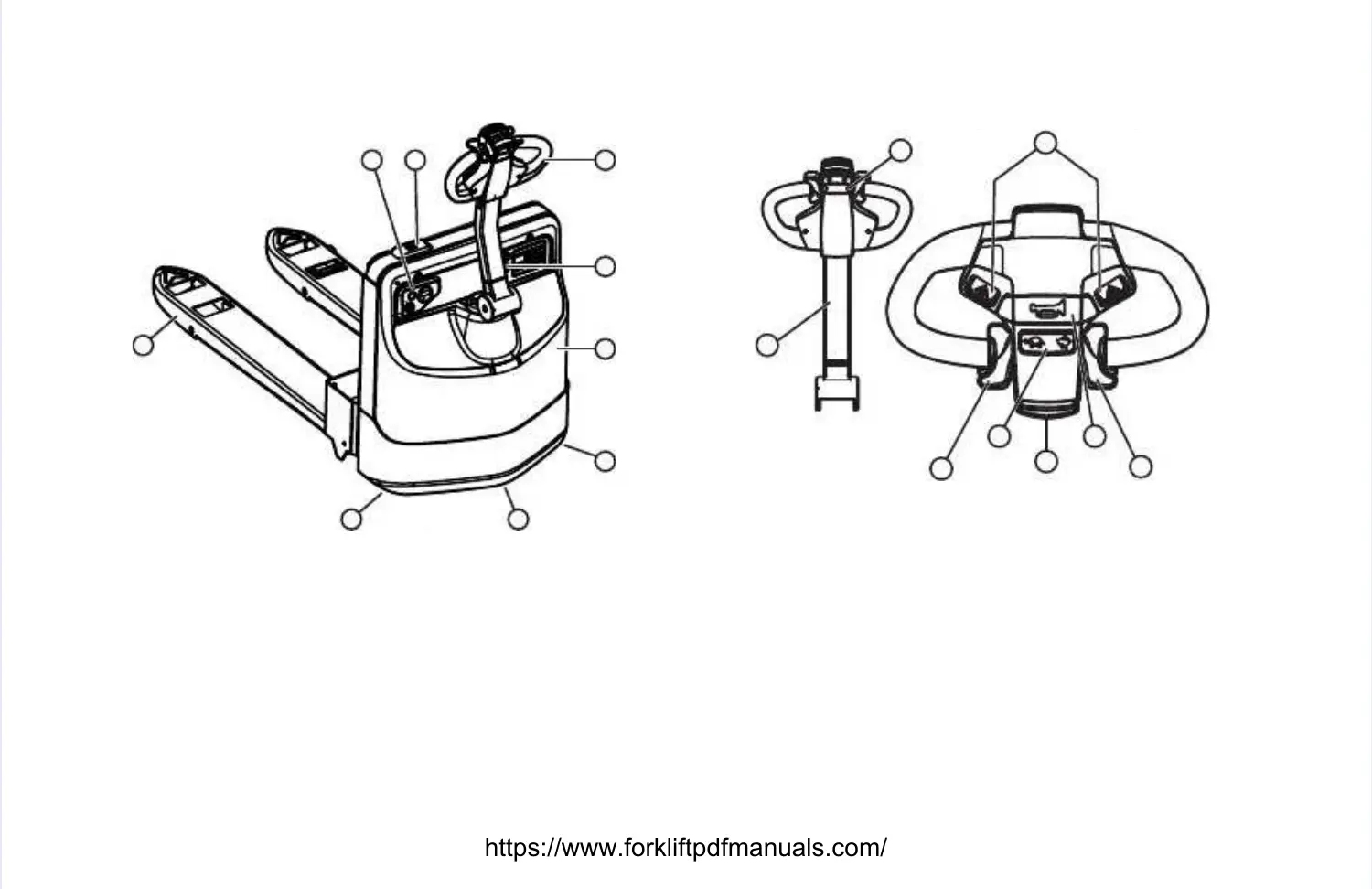 https://www.forkliftpdfmanuals.com/