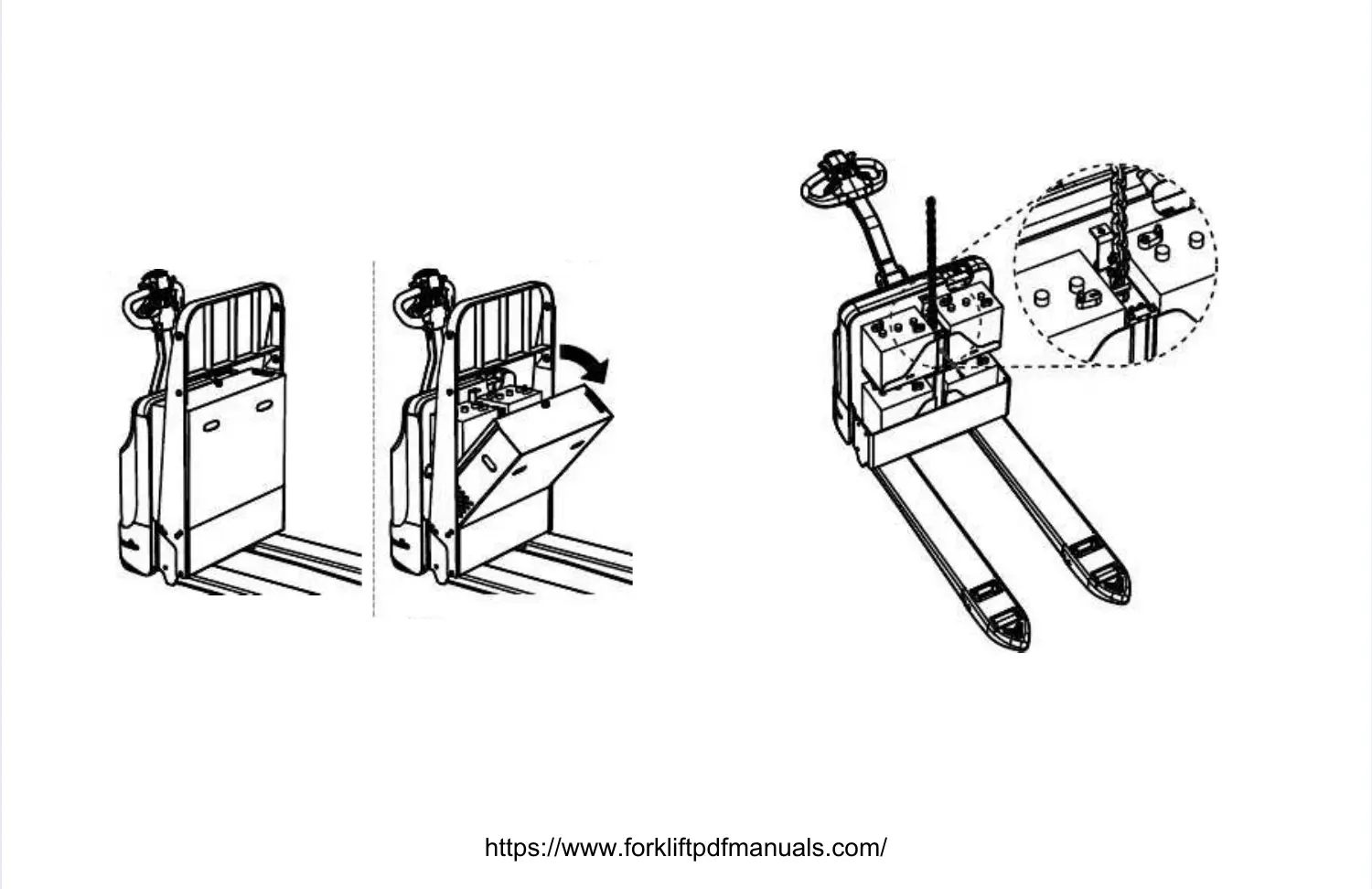 https://www.forkliftpdfmanuals.com/