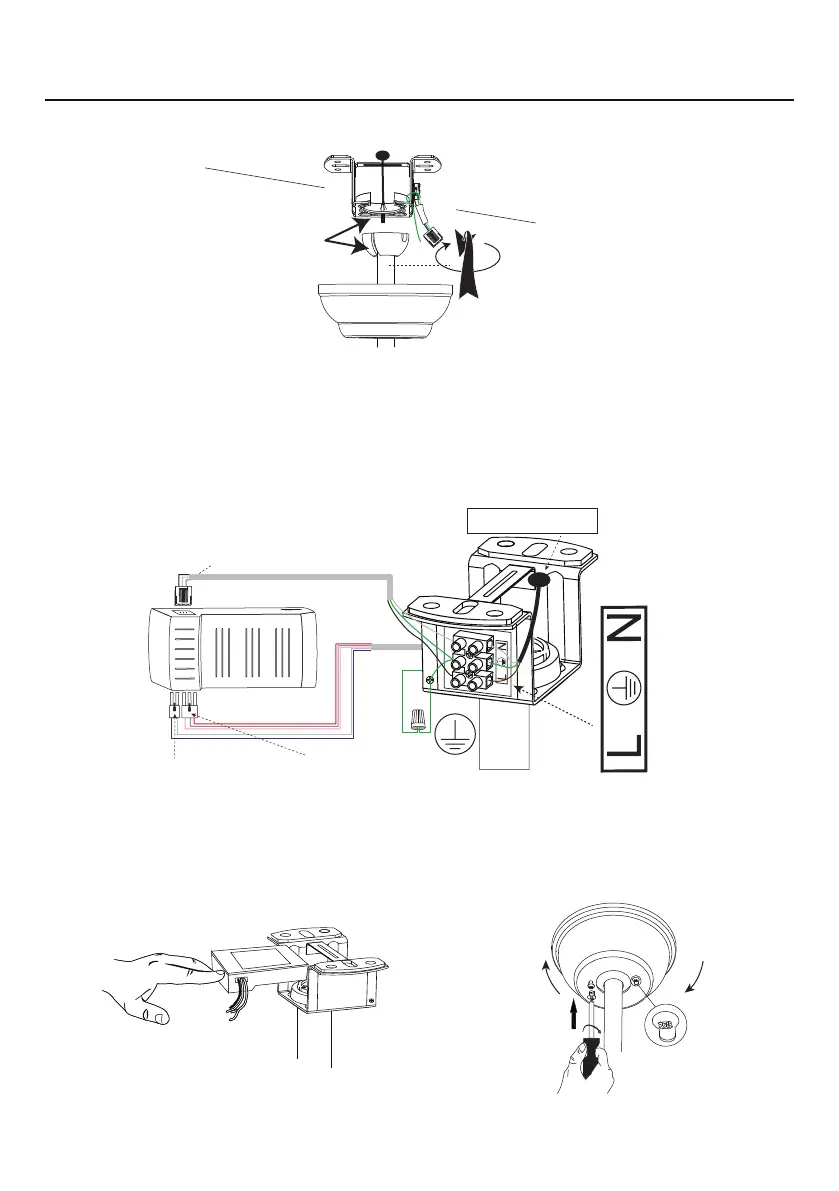 N

L