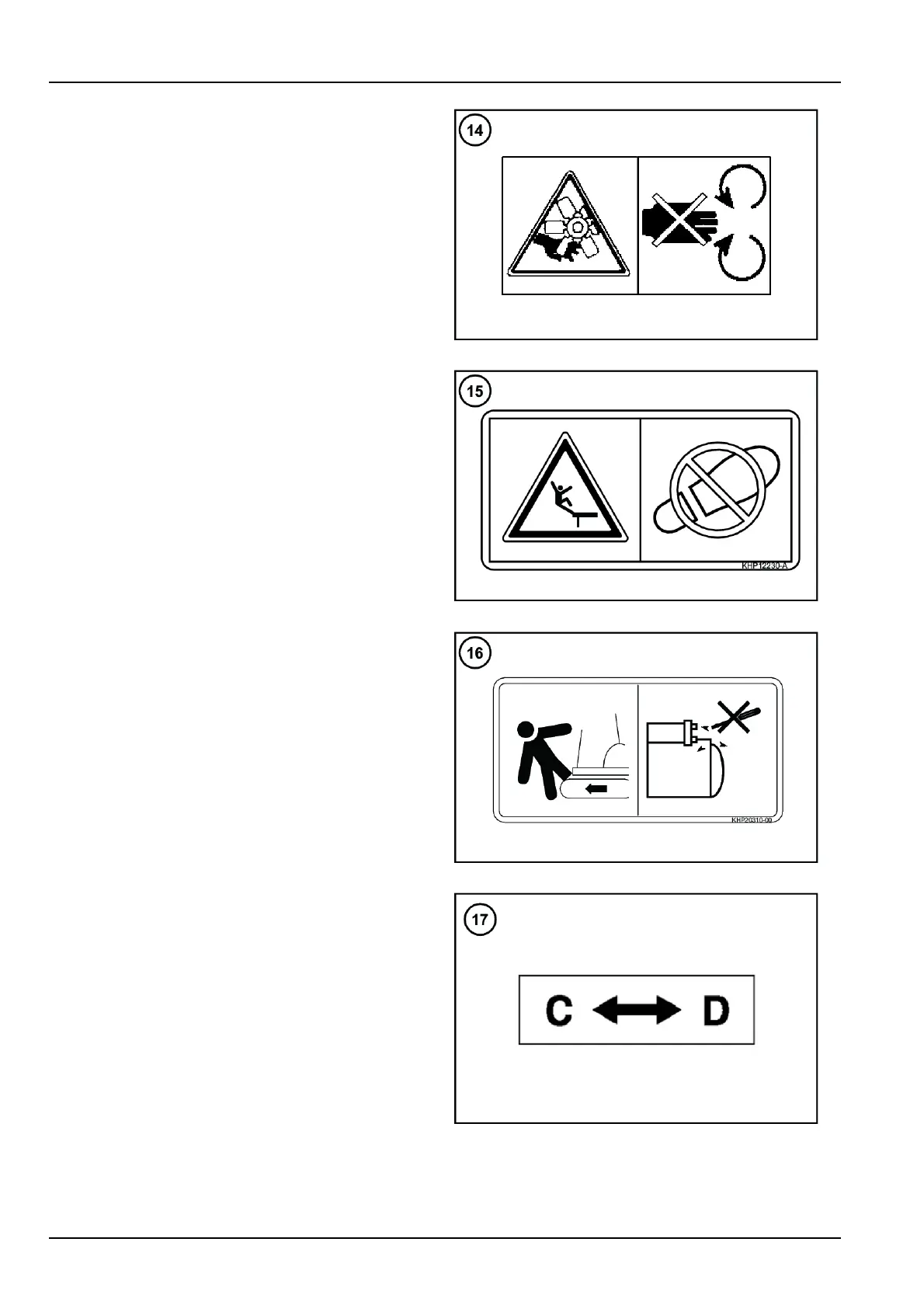 14

15

KHP12230-A

16

KHP20310-00

17

C D