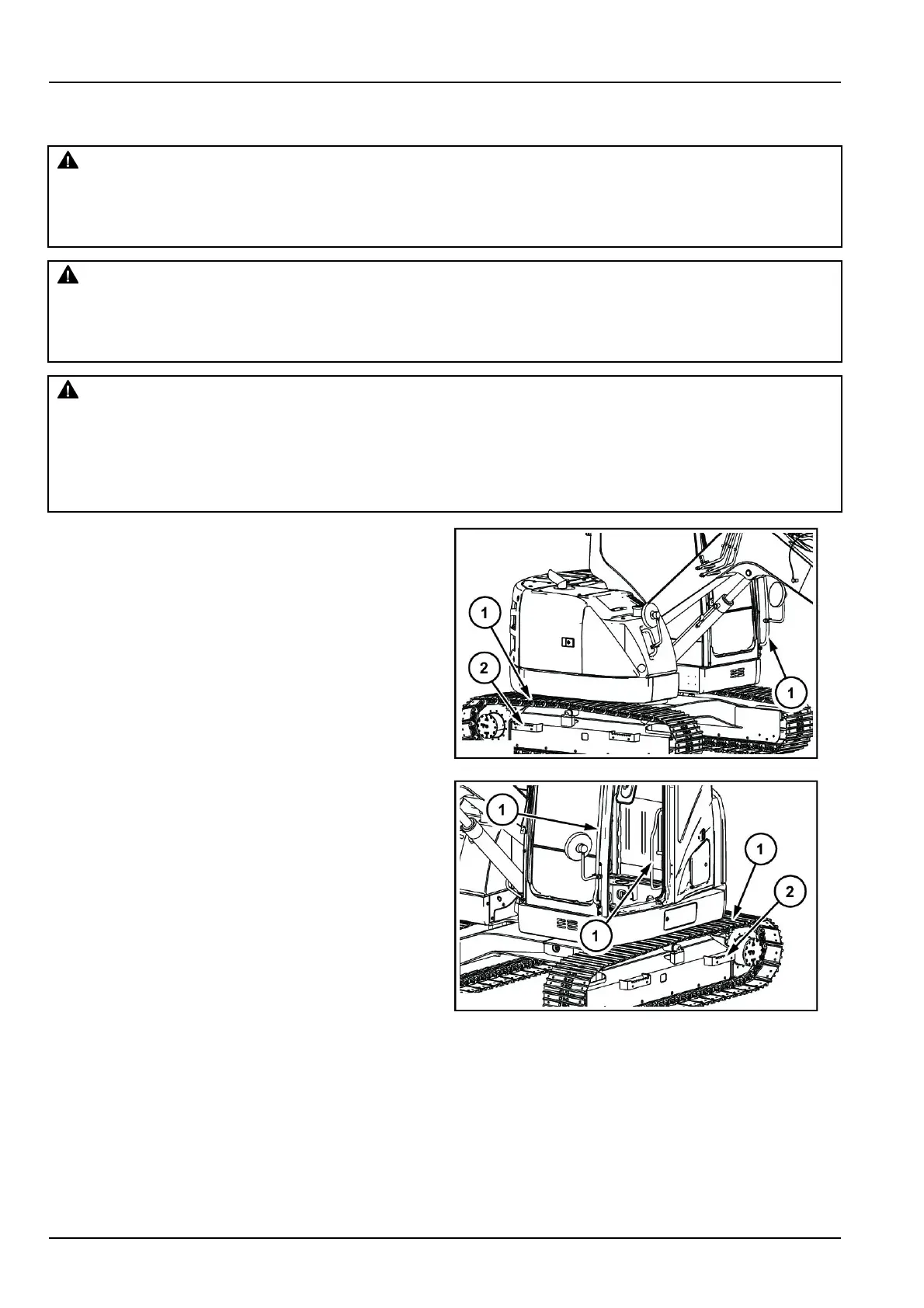 1

2

1

1

1

1

2