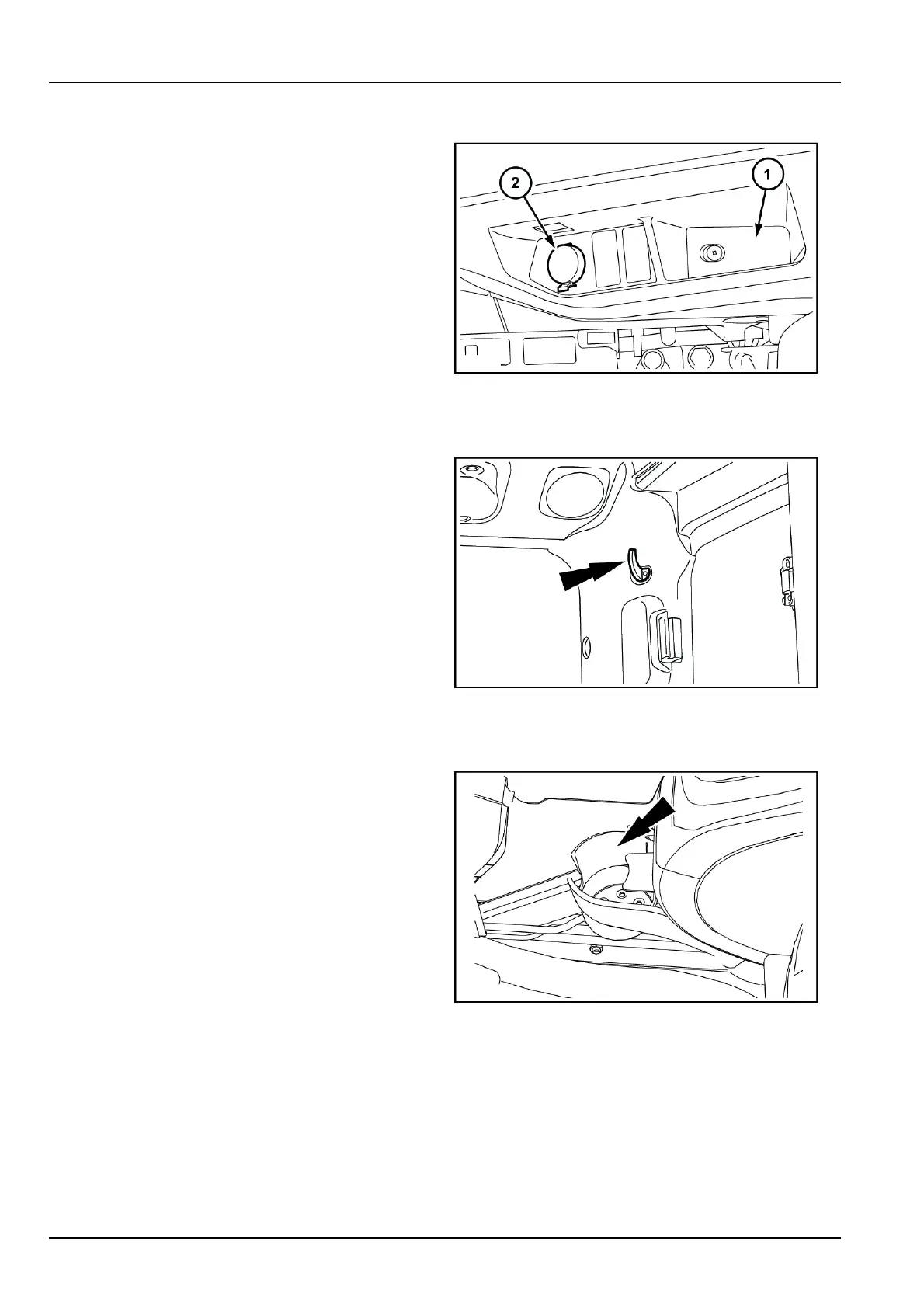 2

1