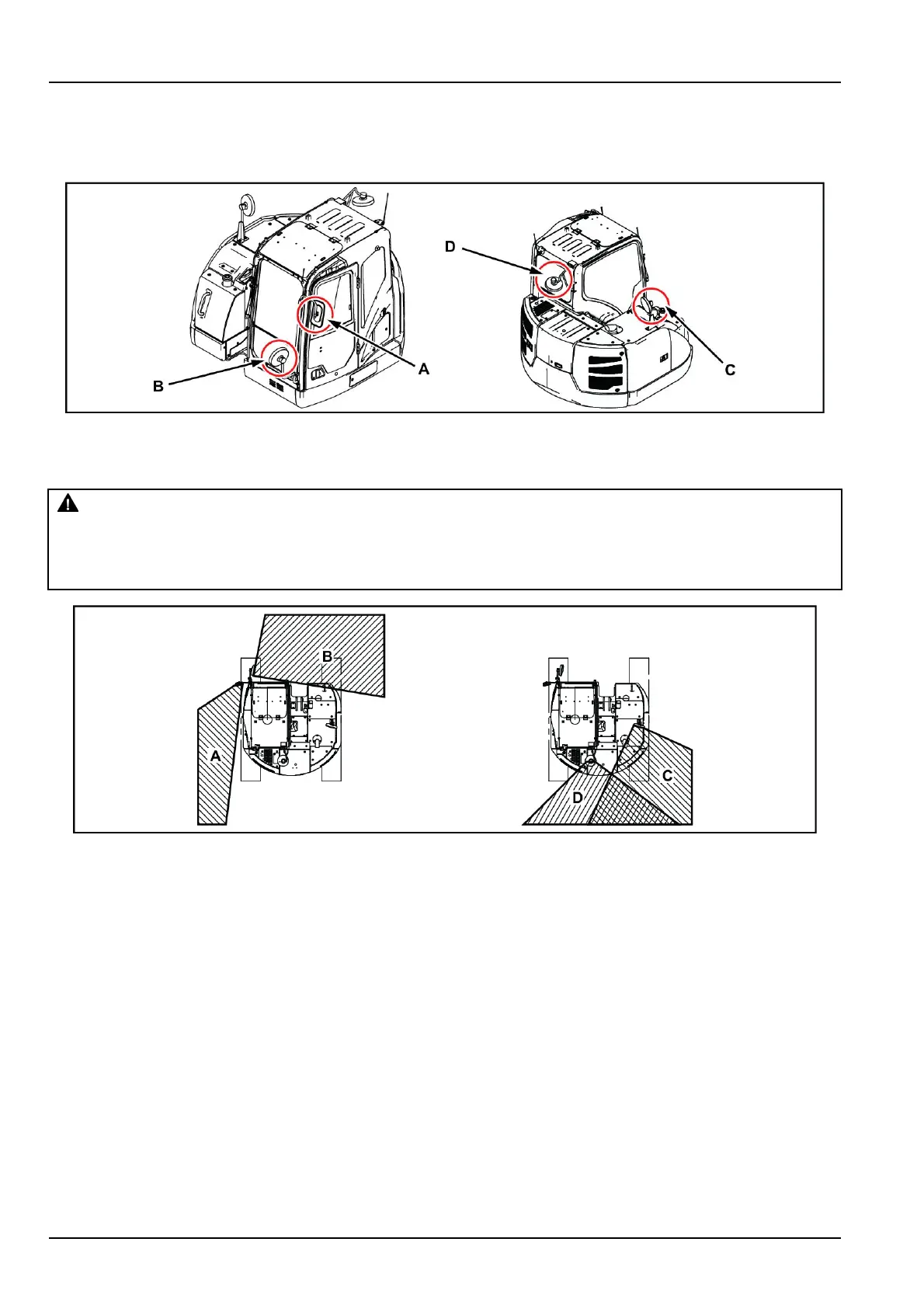 D

A

B

C

B

A

D

C