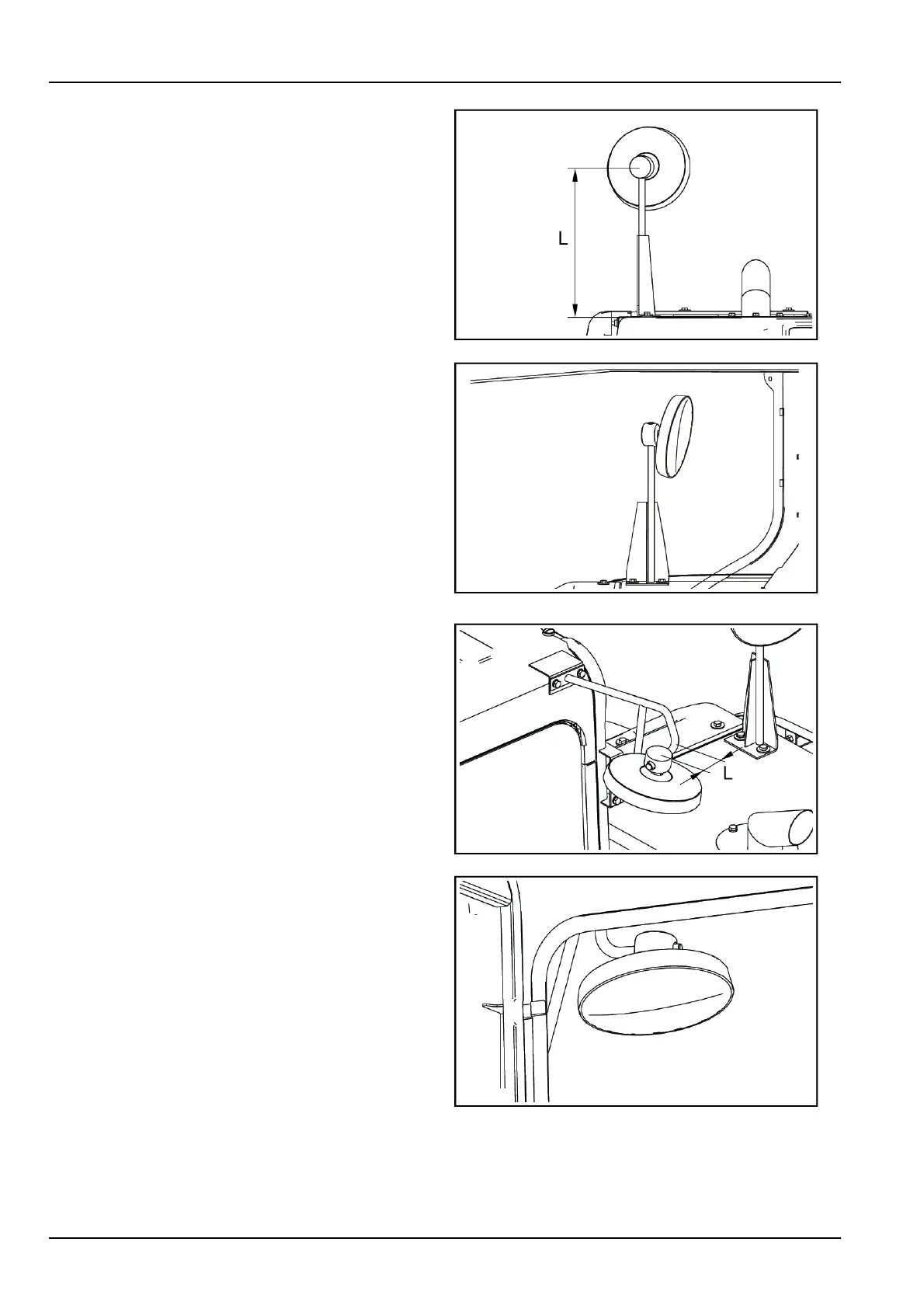 L

L