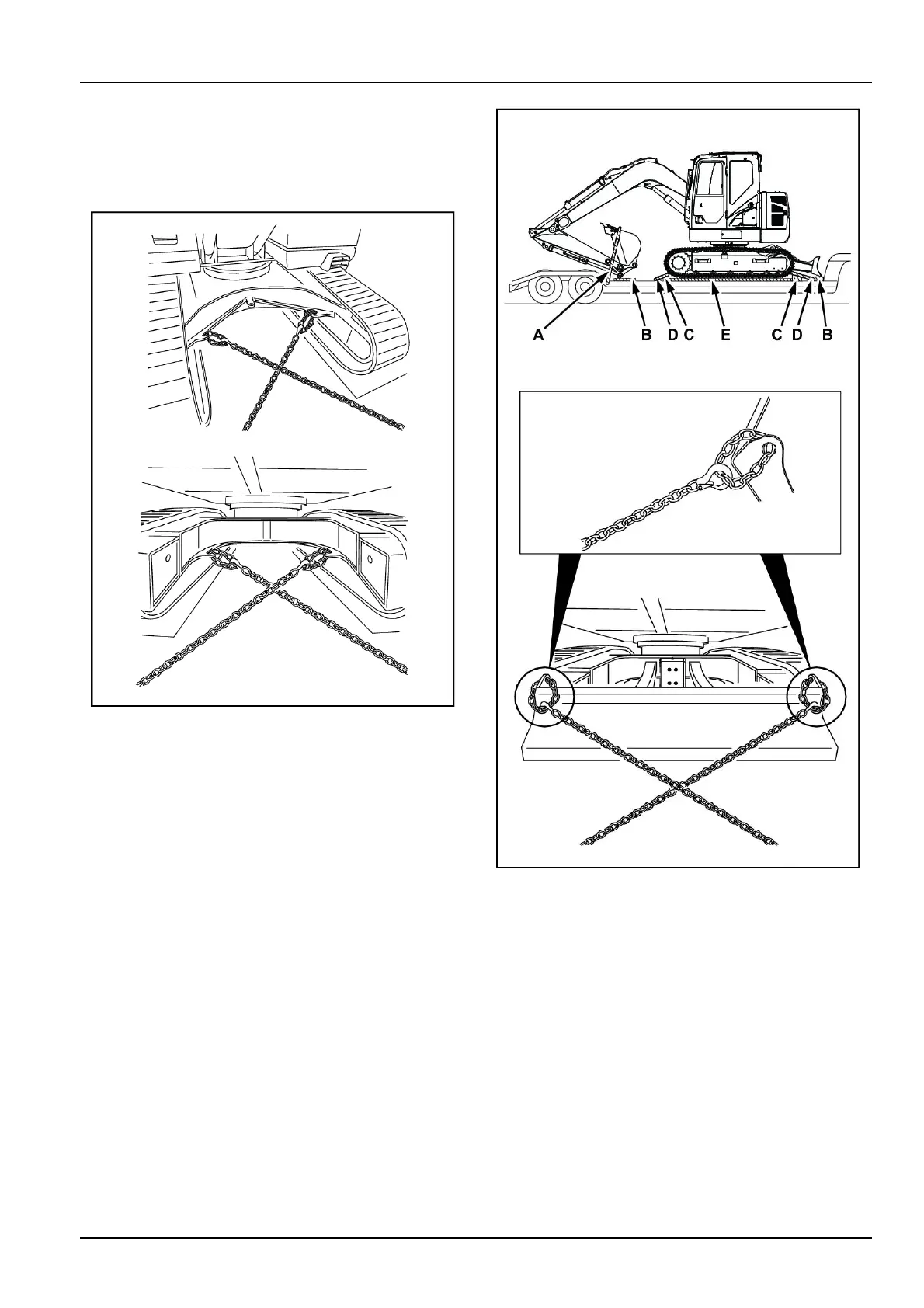 A B D C E C D B