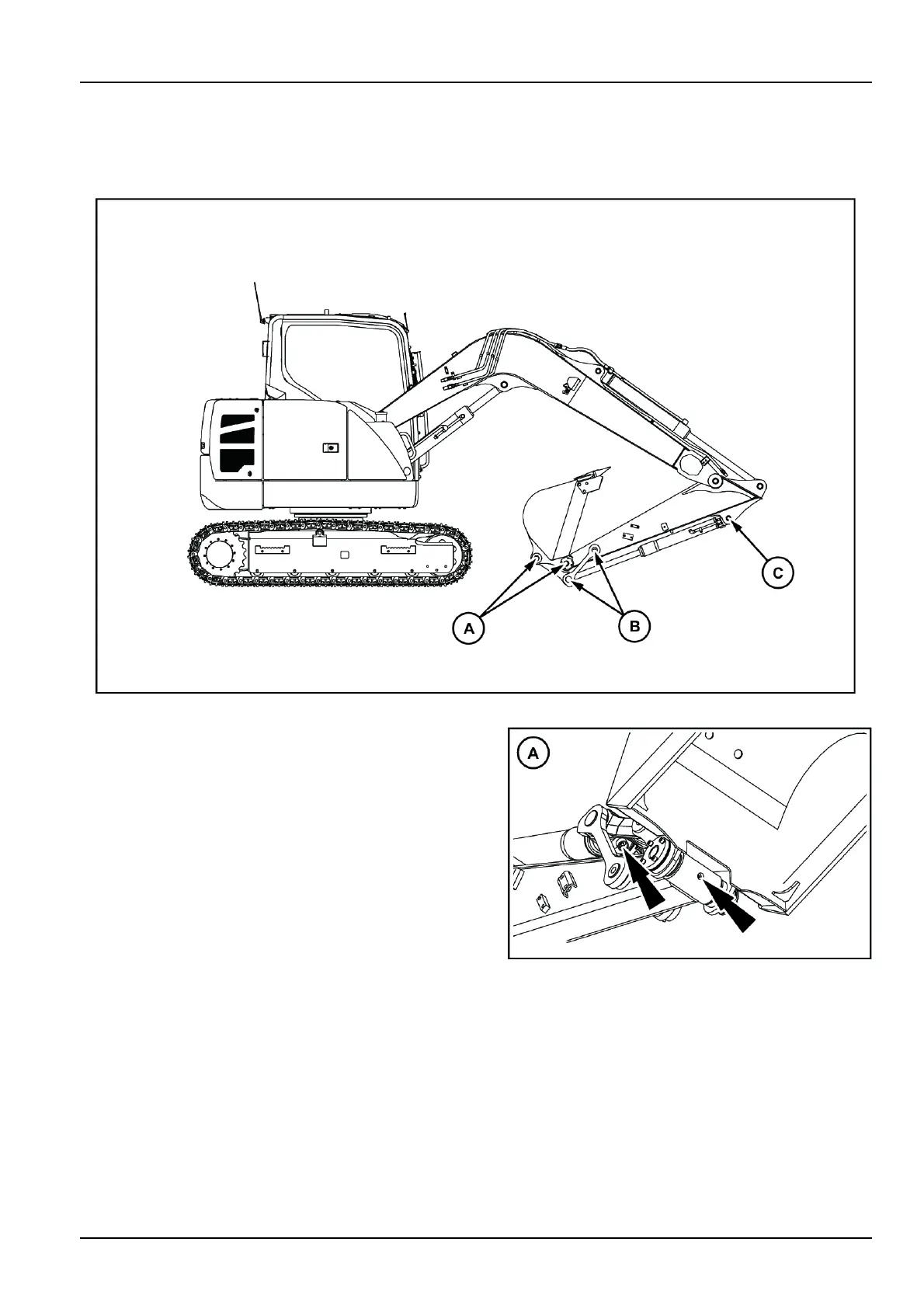 A

B

C

A