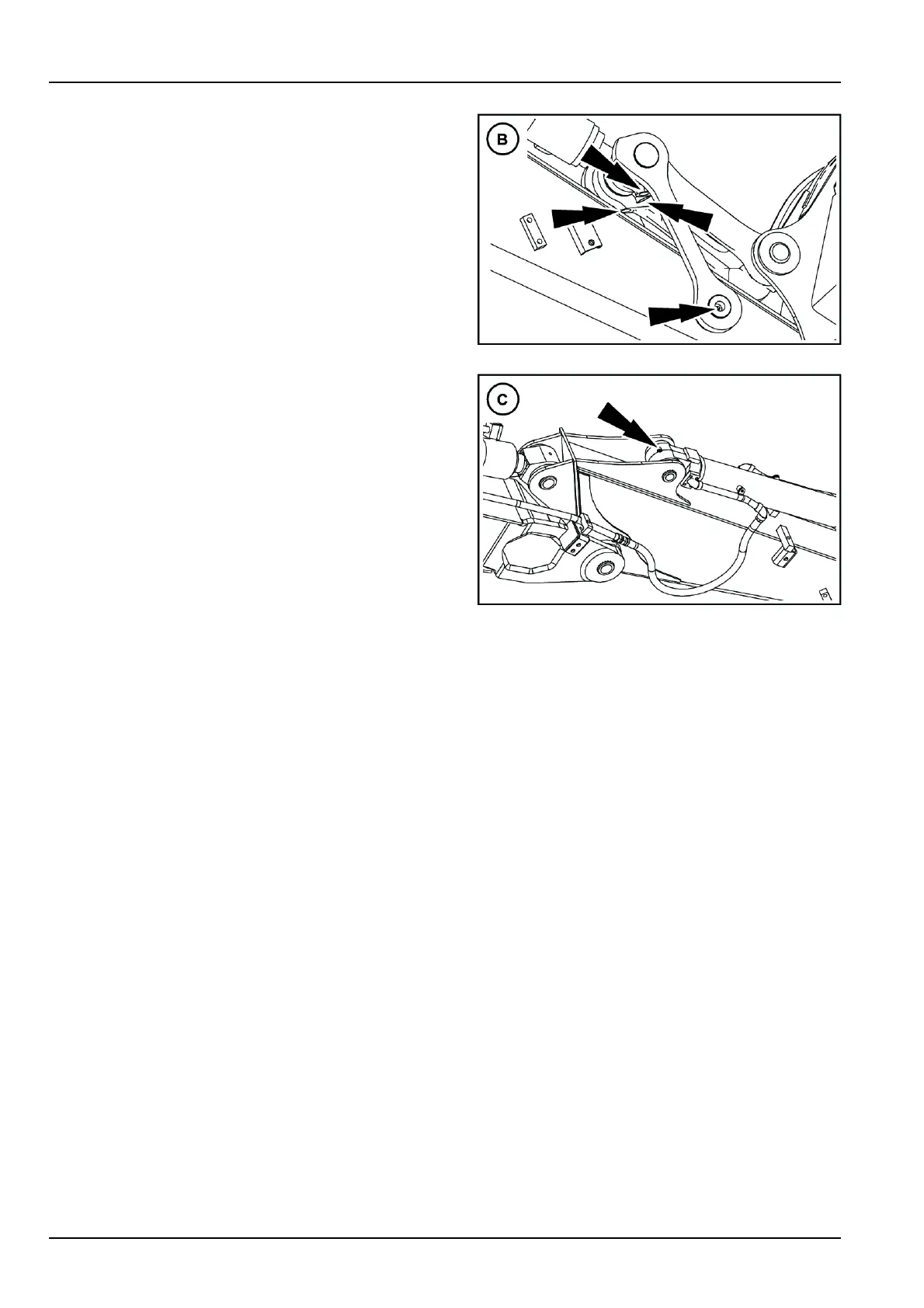 B

C