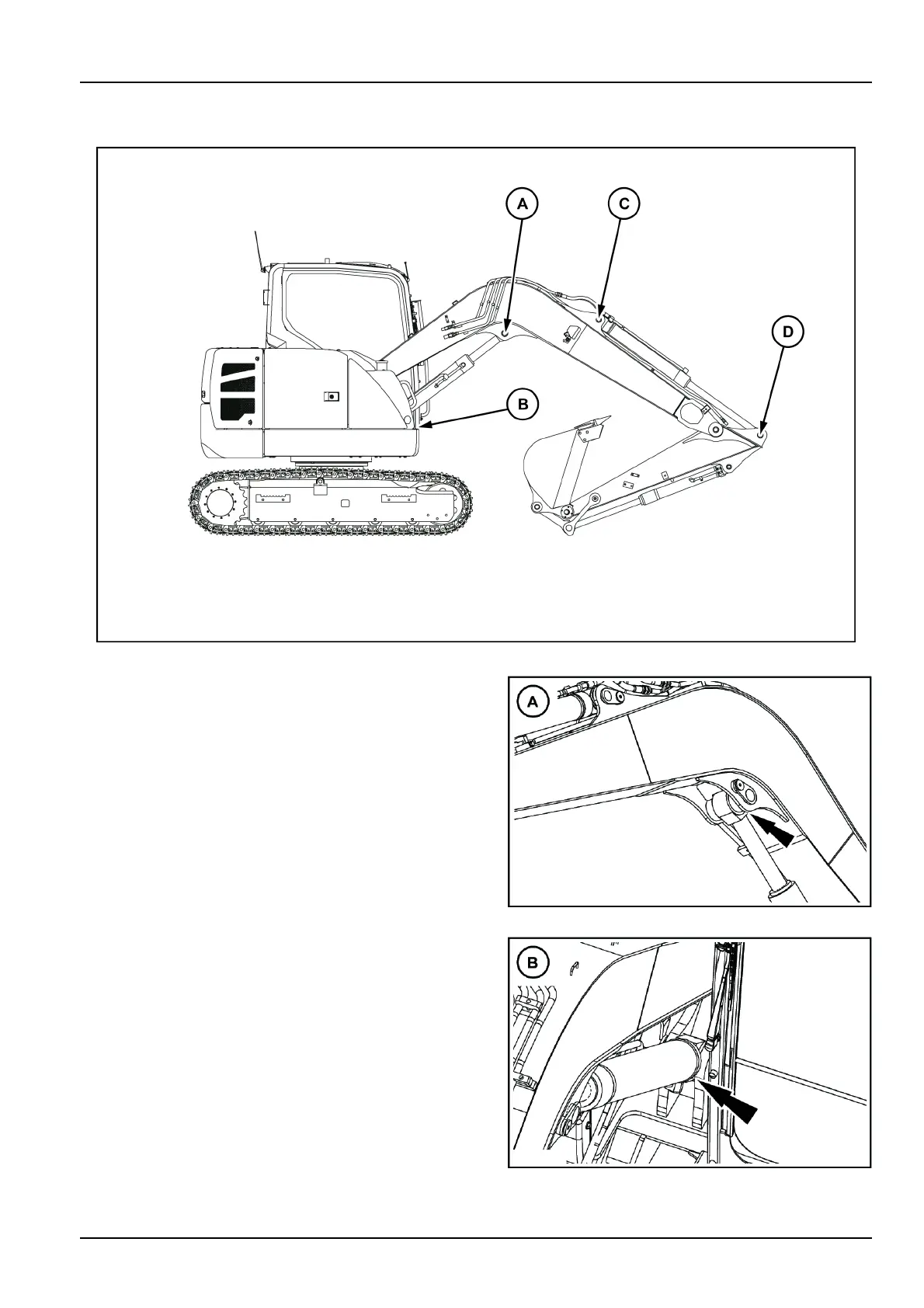 A

C

D

B

A

B