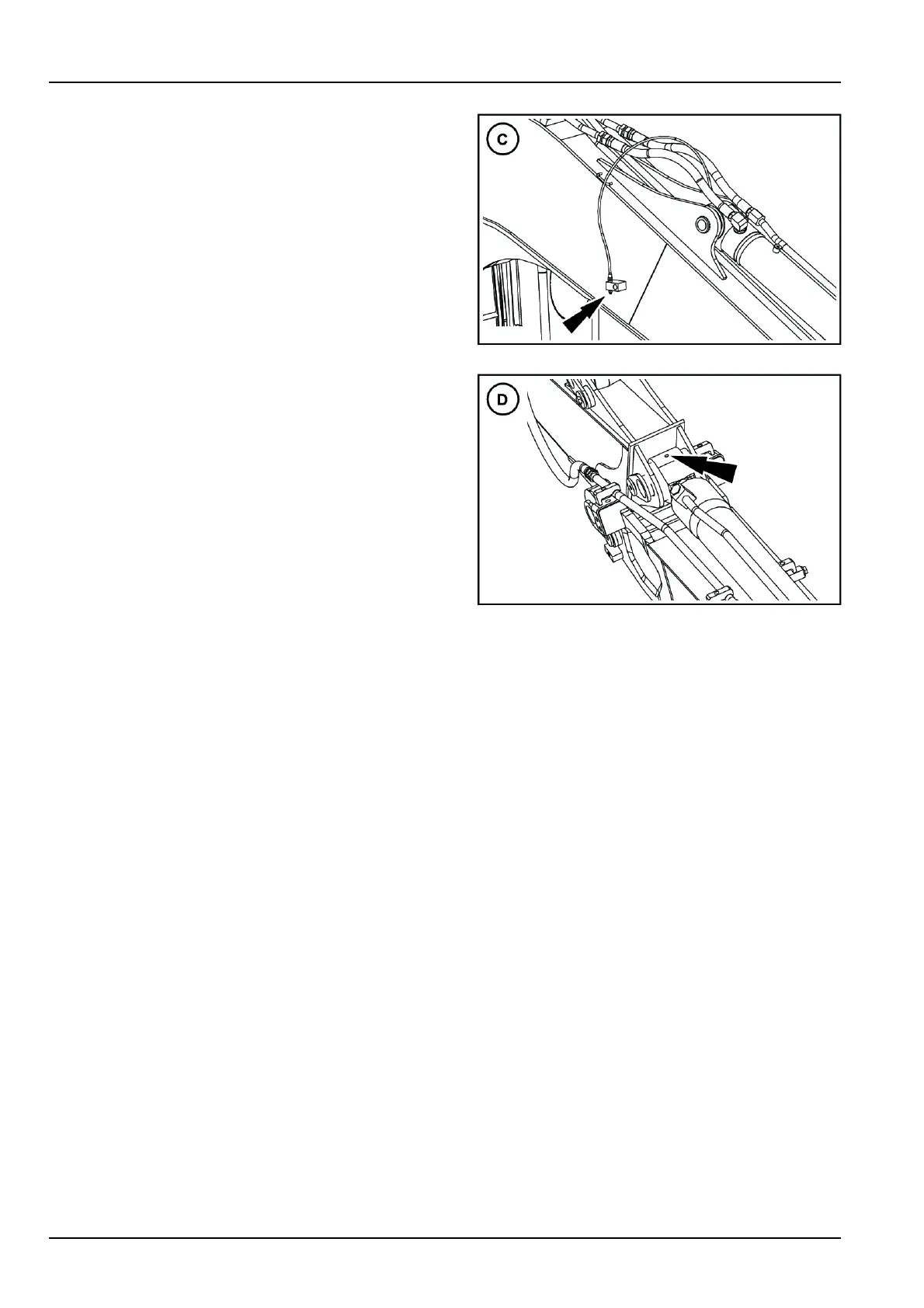 C

D