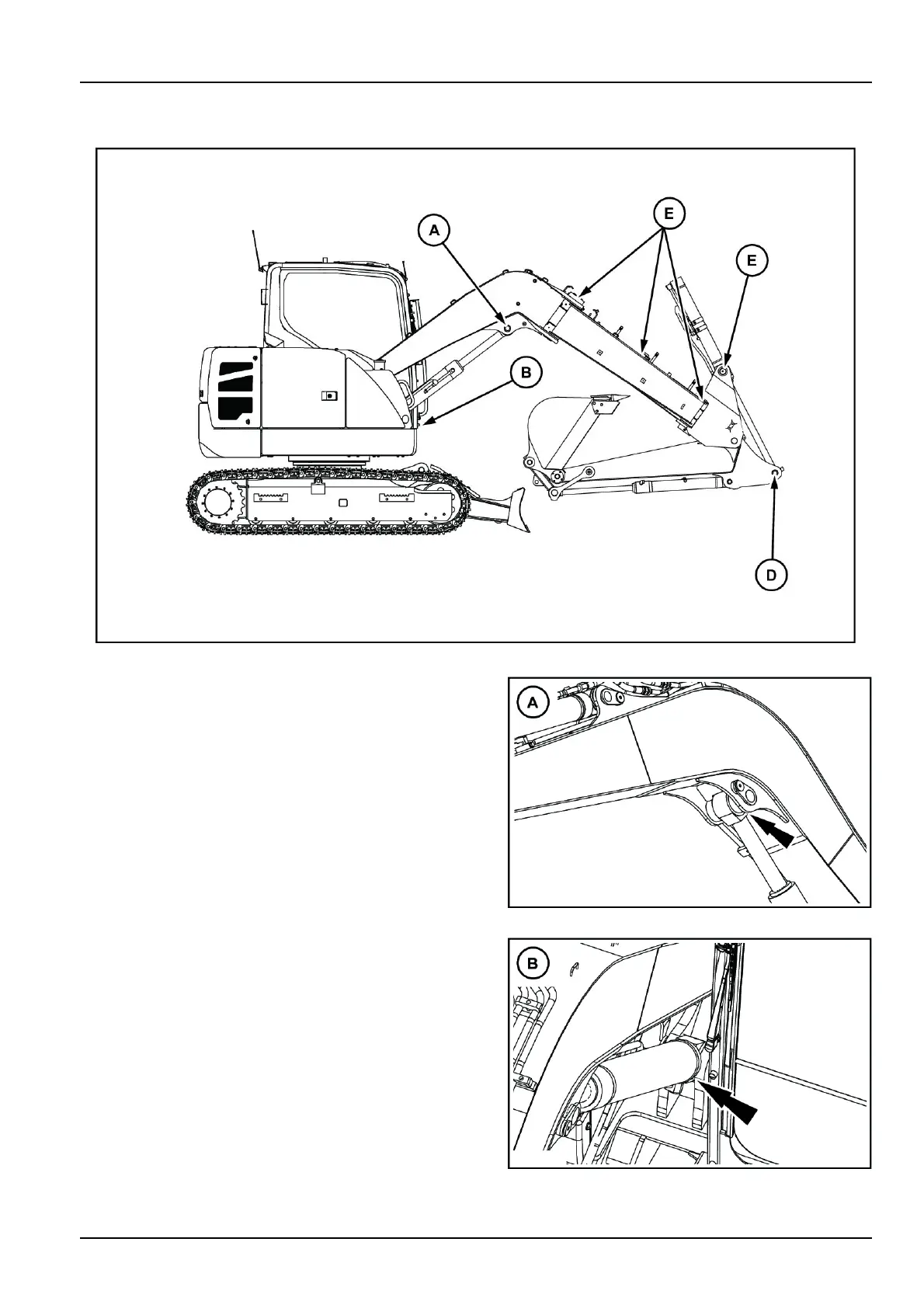 A

E

E

B

D

A

B