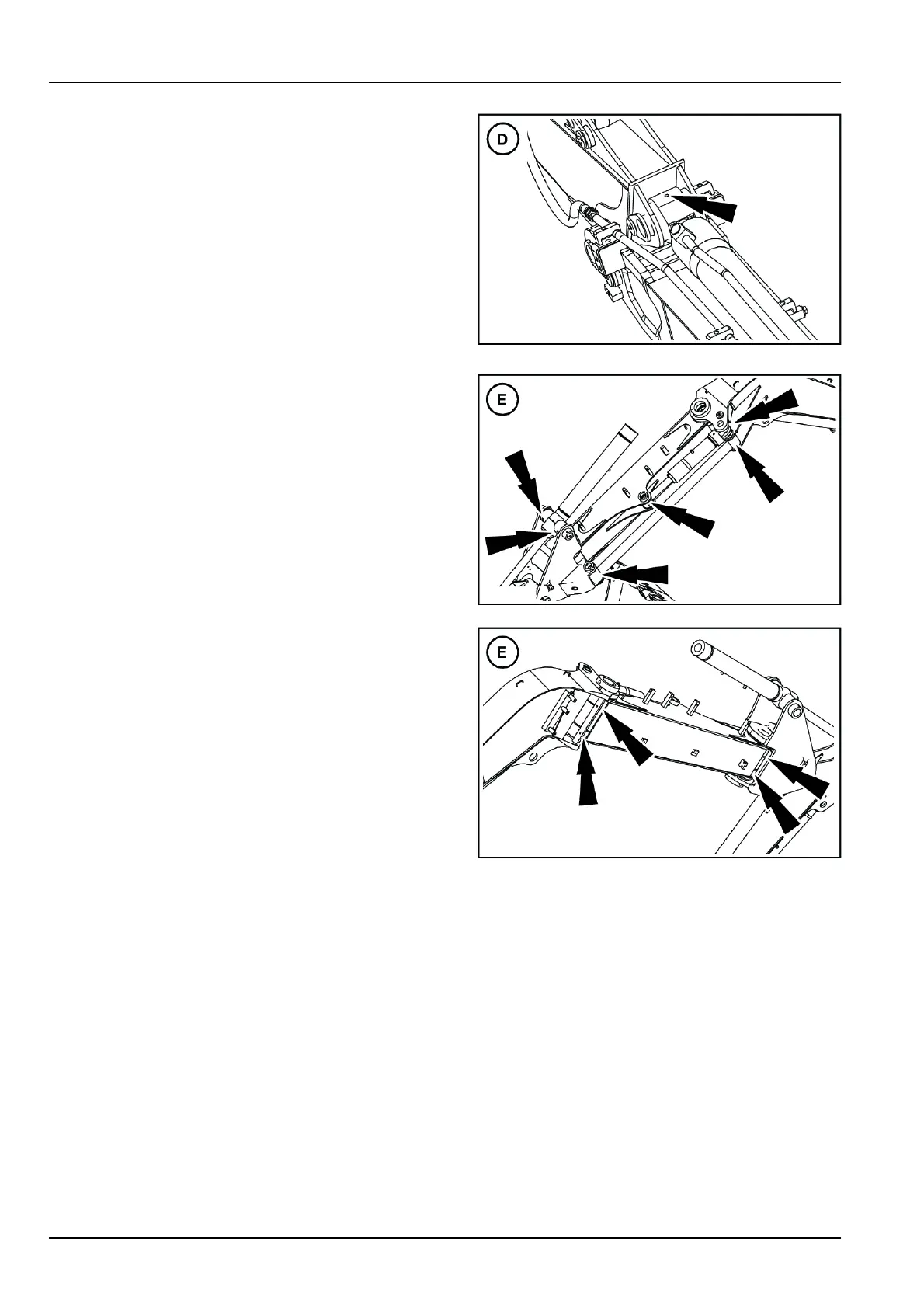 D

E

E