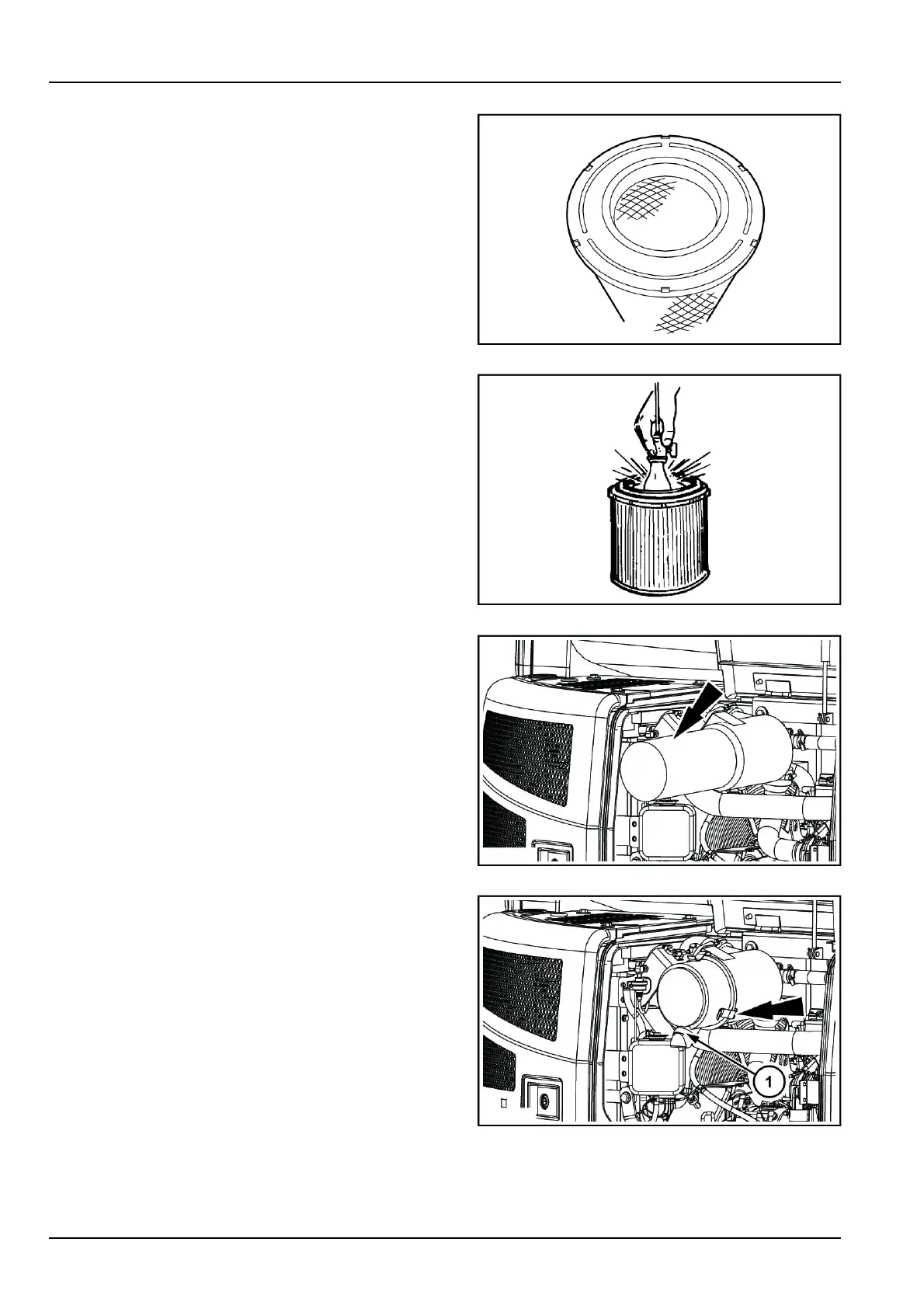 1