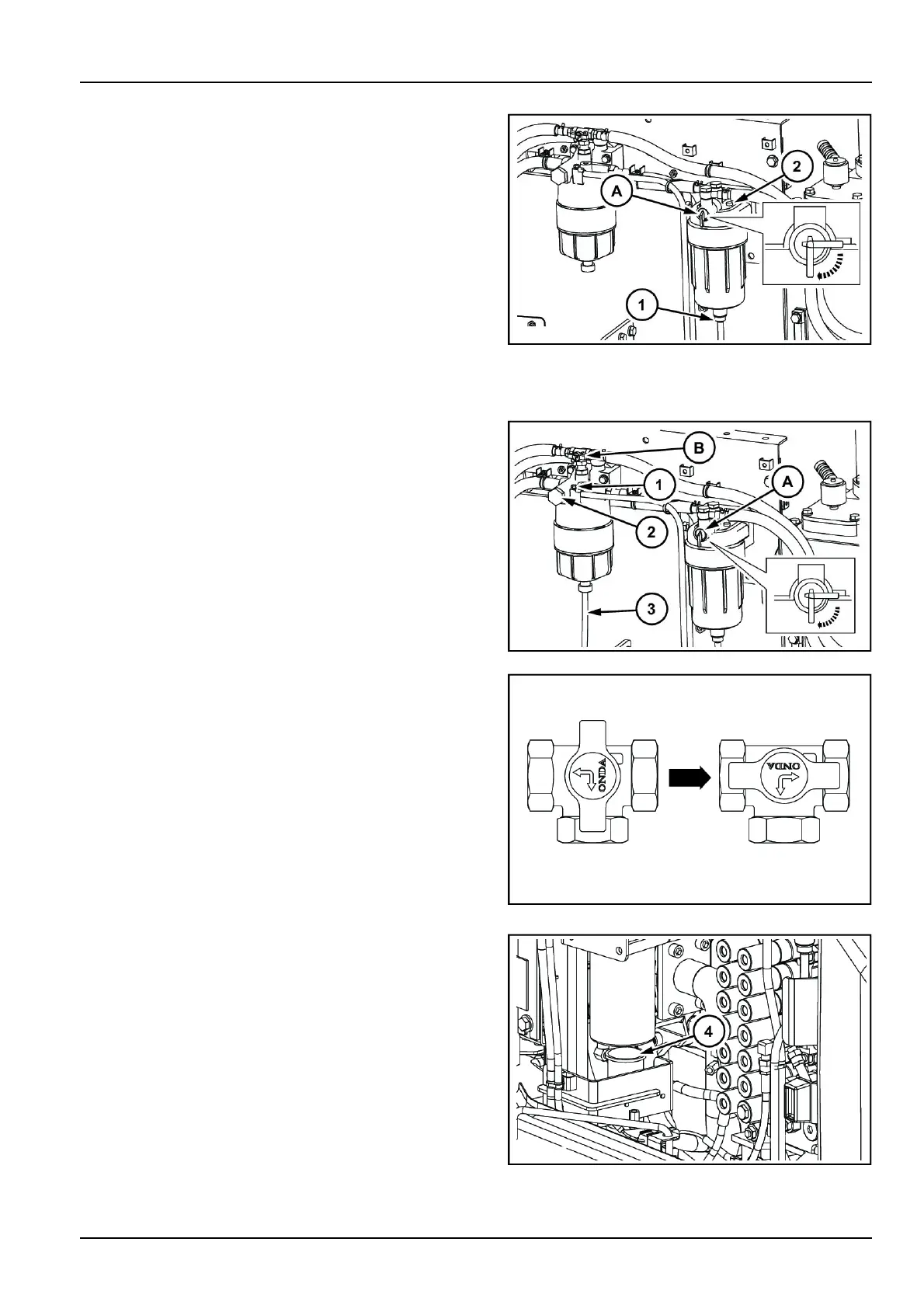 A

2

1

B

1

A

2

3

ONDA

ONDA

4