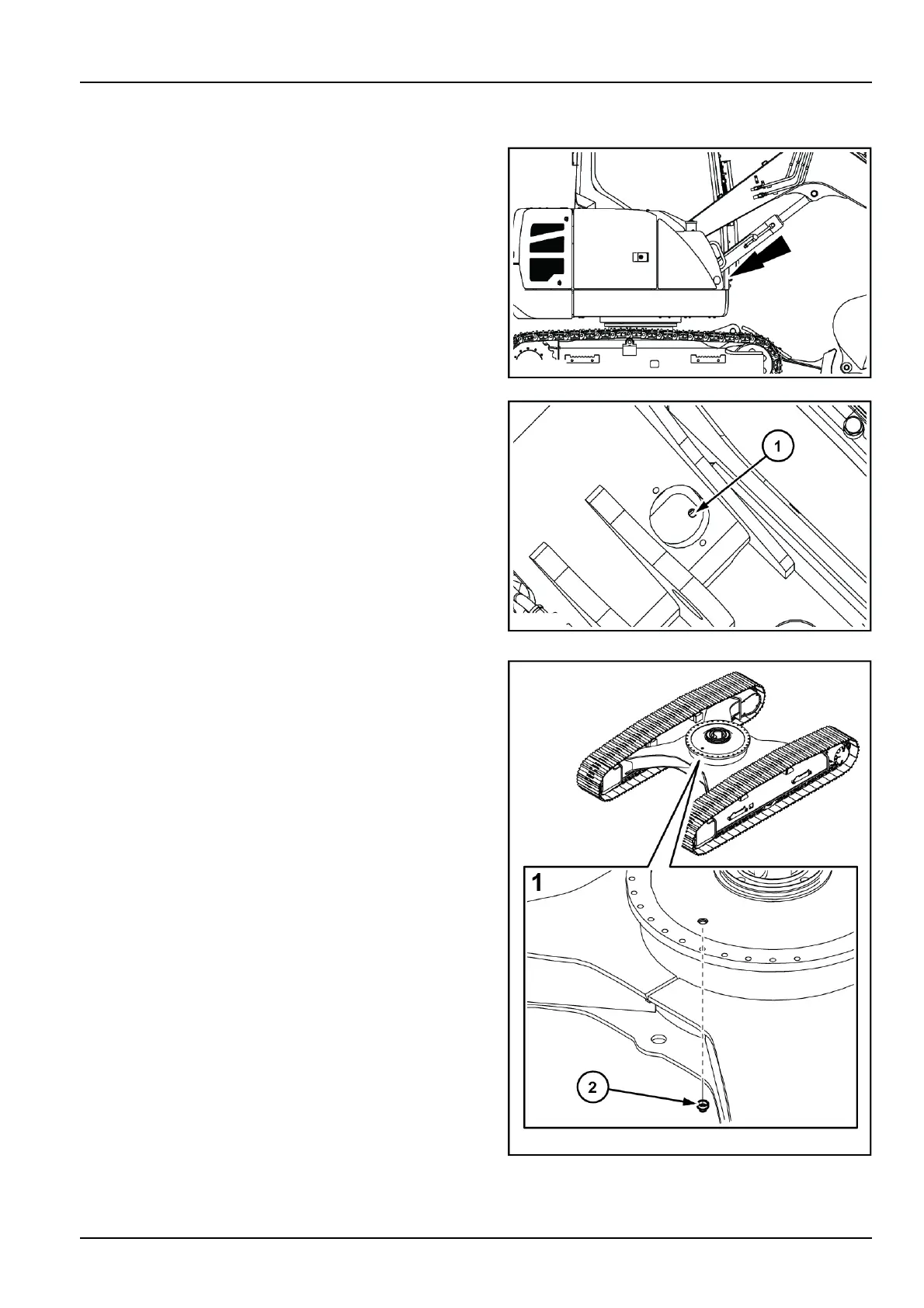 1

1

2