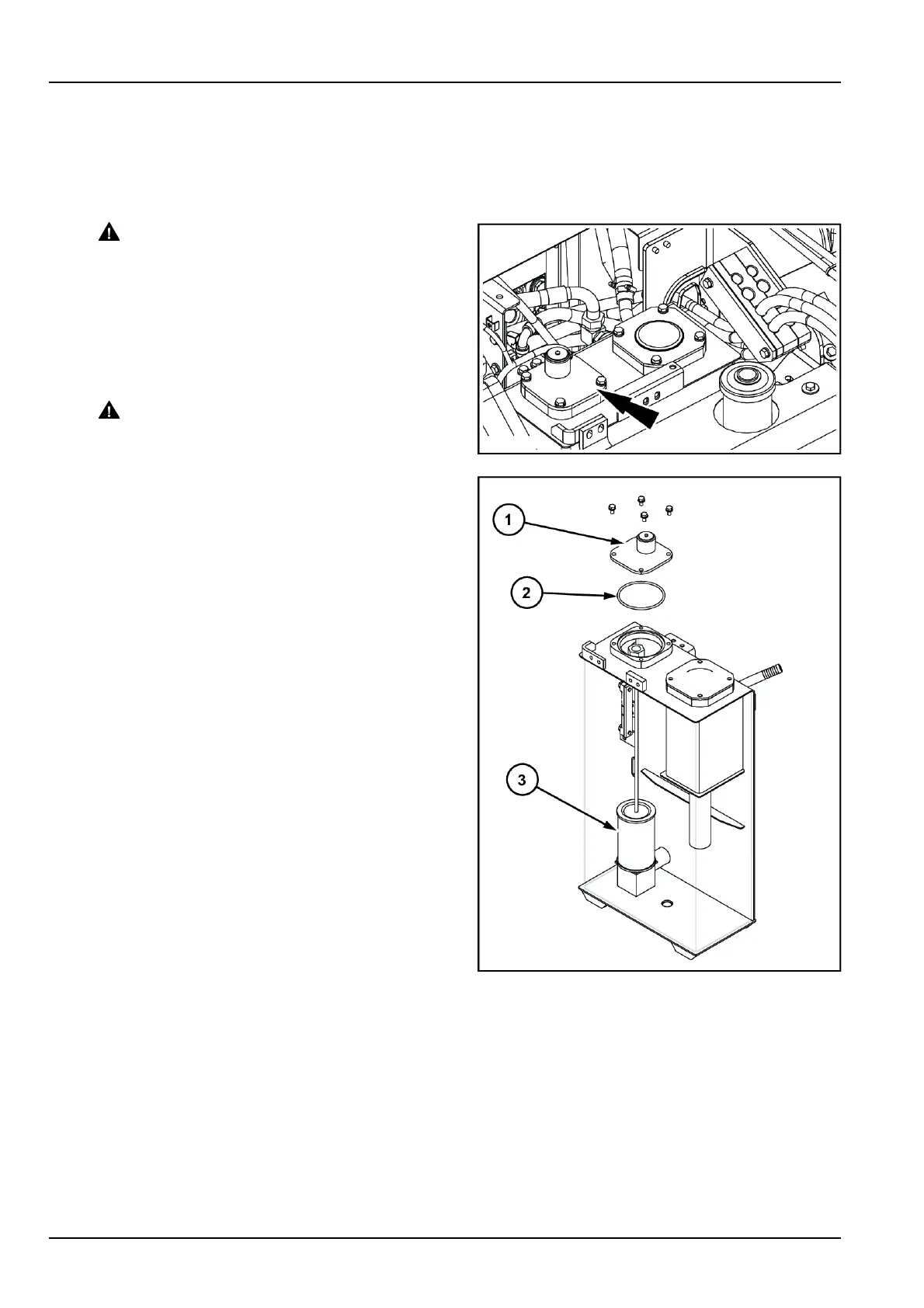 1

2

3