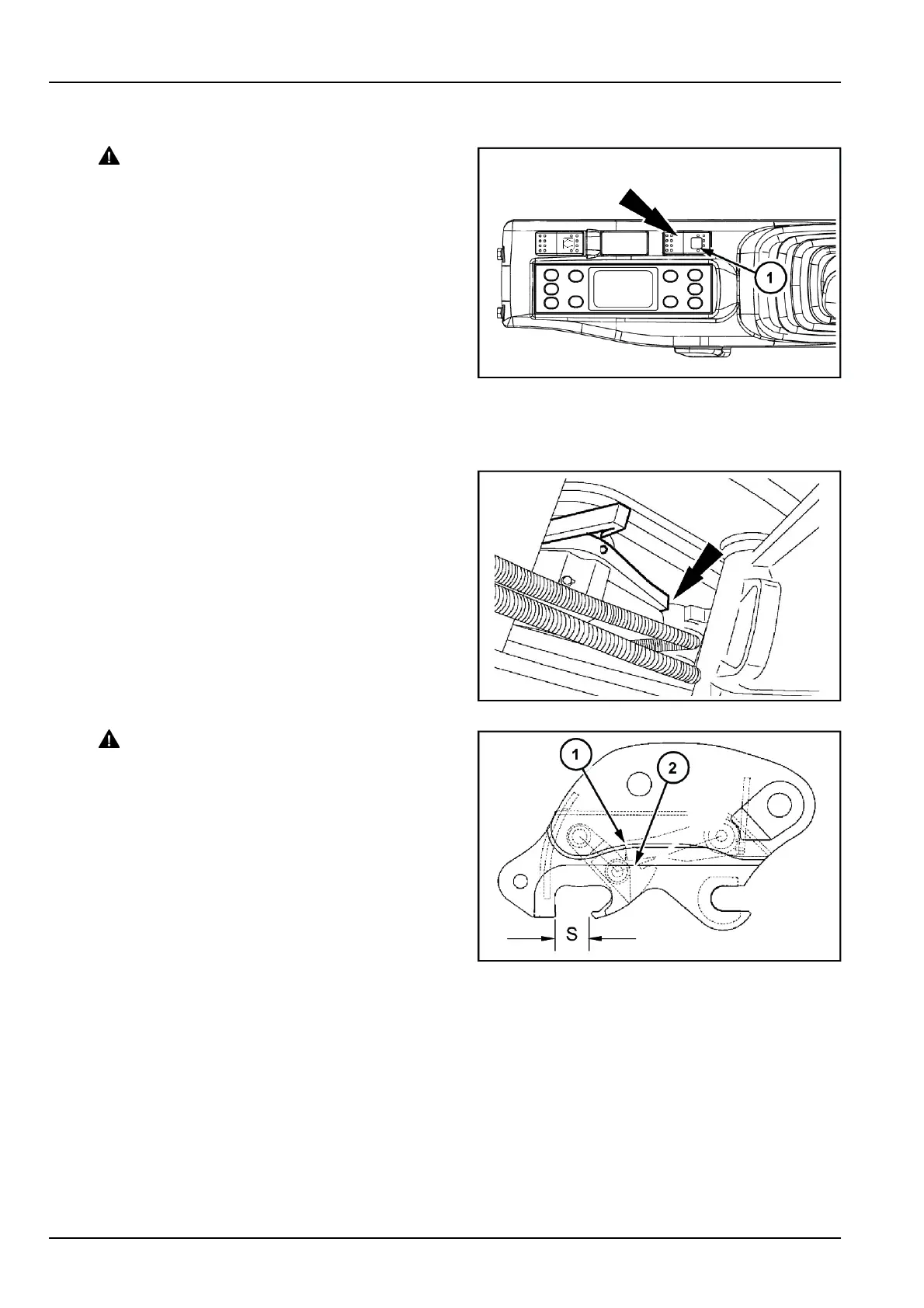 1

1

2

S