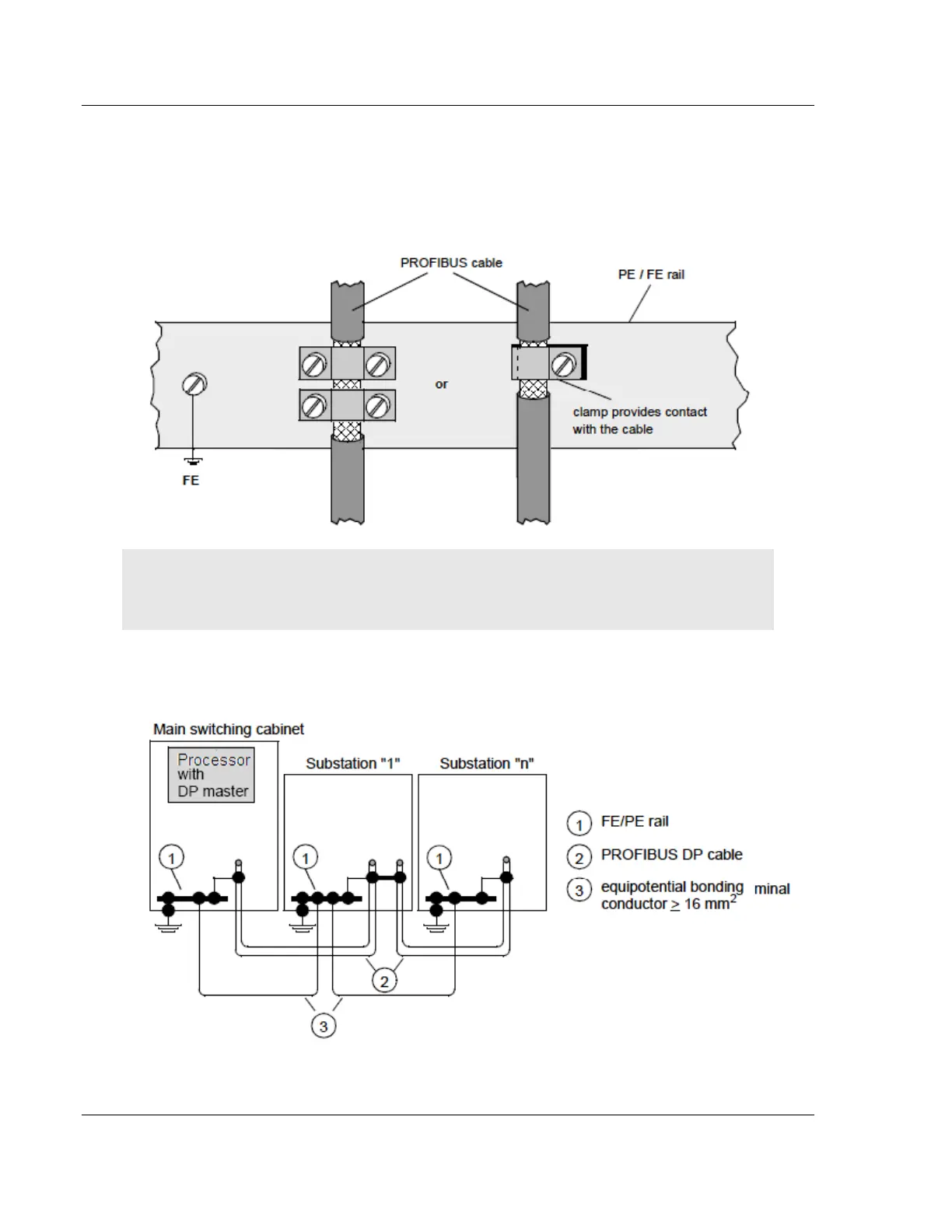 PROFIBUS cable

PE / FE rail

or

clamp provides contact with the cable

FE

Main switching cabinet

Processor with DP master

Substation "1"

Substation "n"

1

1

1

2

3

1 FE/PE rail

2 PROFIBUS DP cable

3 equipotential bonding minal conductor $\geq$ 16 mm$^2$