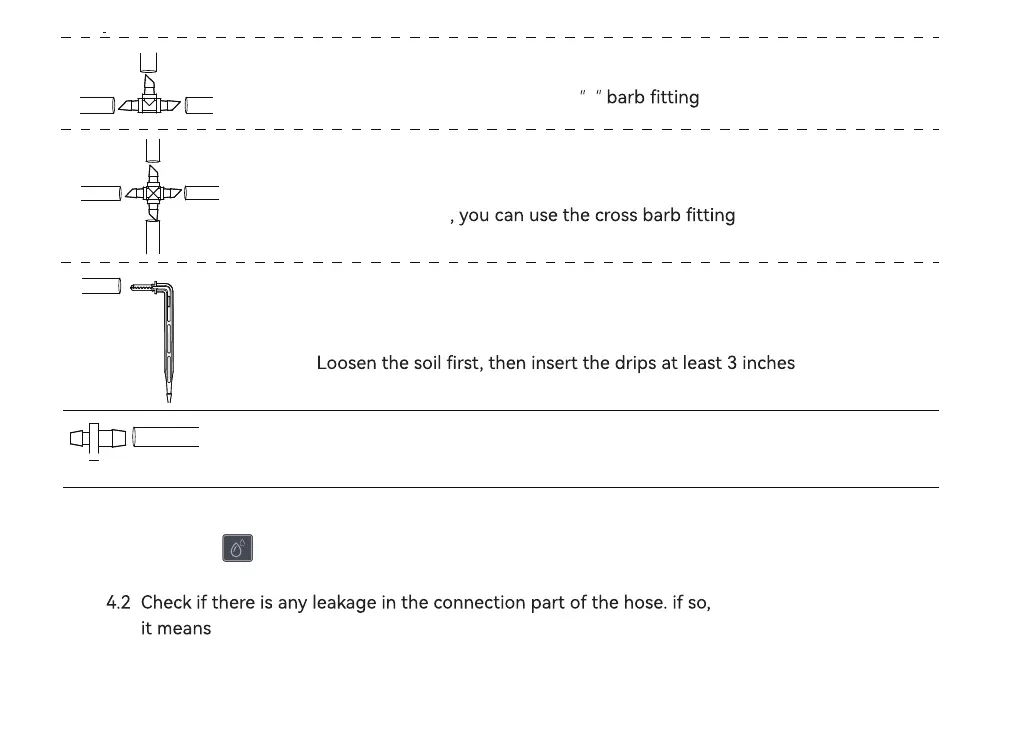 " " barb fitting

, you can use the cross barb fitting

Loosen the soil first, then insert the drips at least 3 inches

4.2 Check if there is any leakage in the connection part of the hose. if so, it means