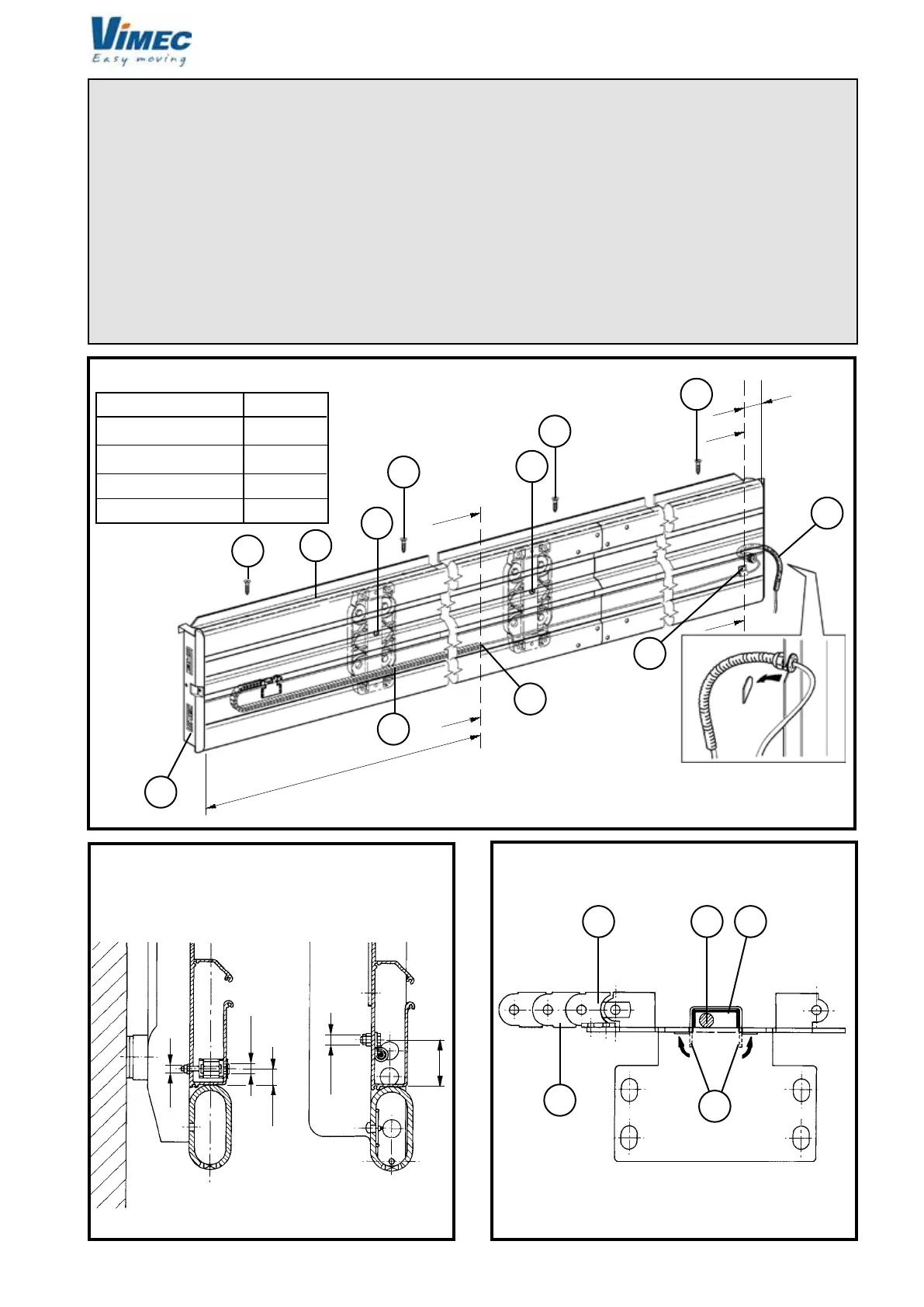 VIMEC
Easy moving