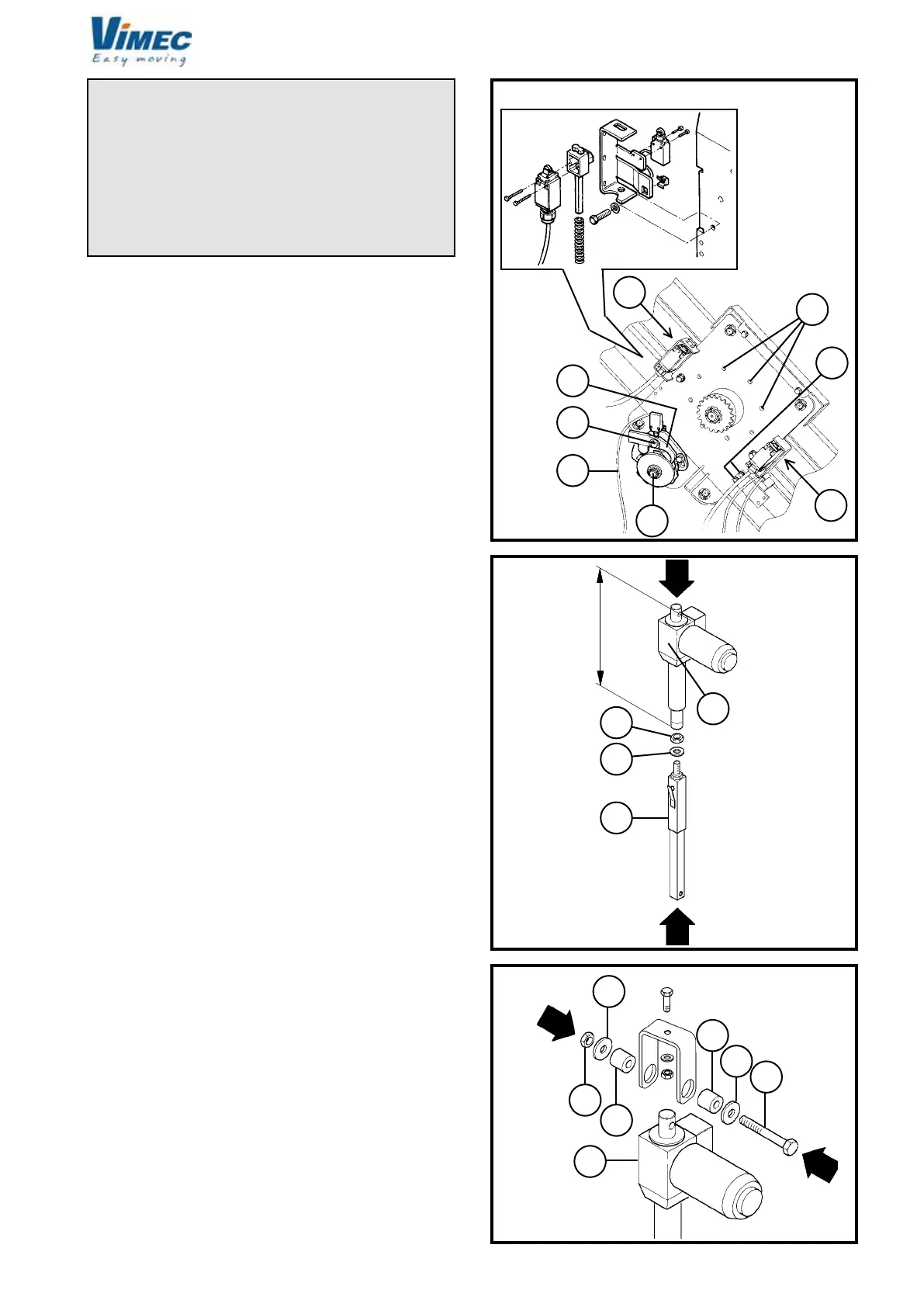 VIMEC
Easy moving