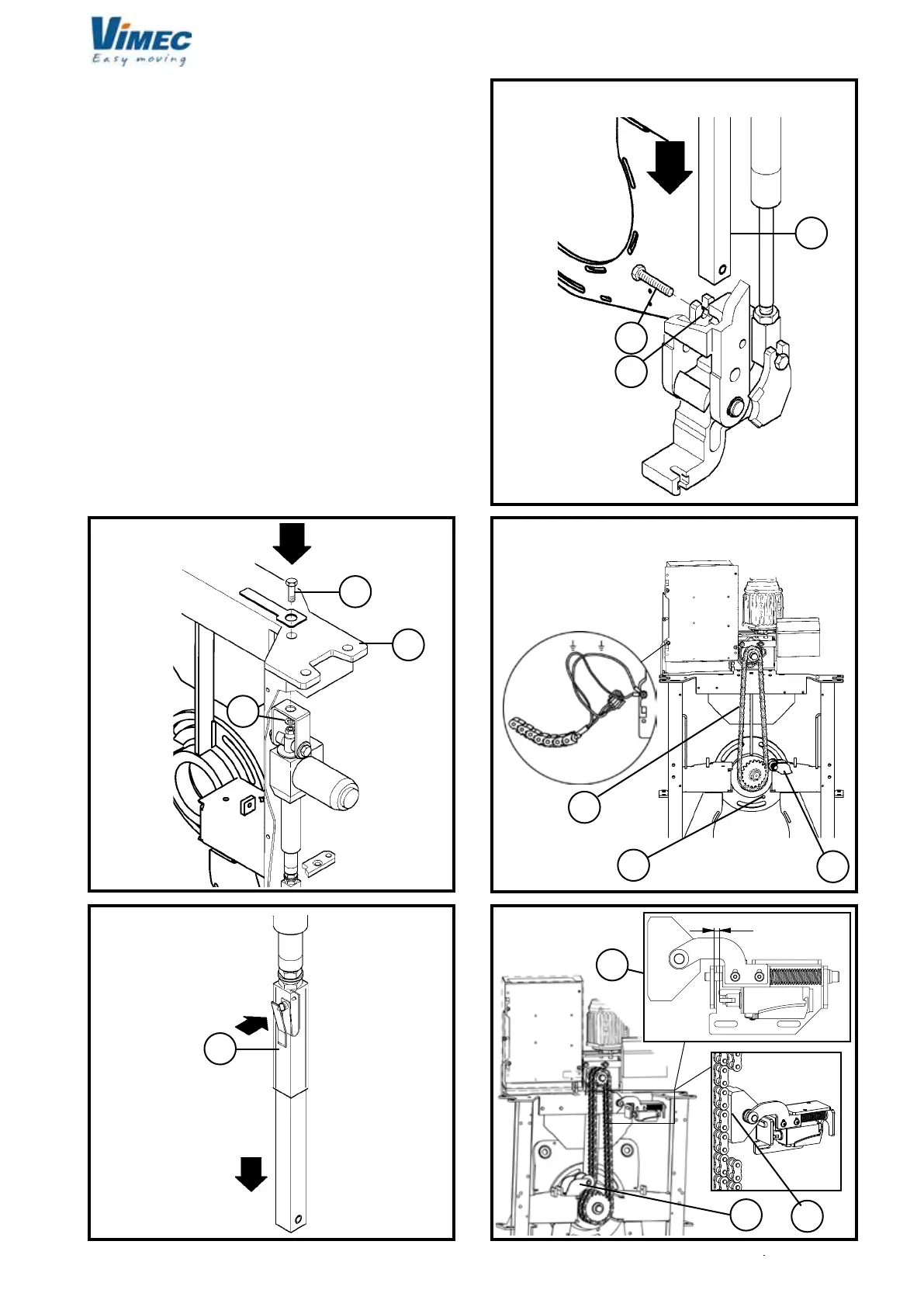 VIMEC
Easy moving