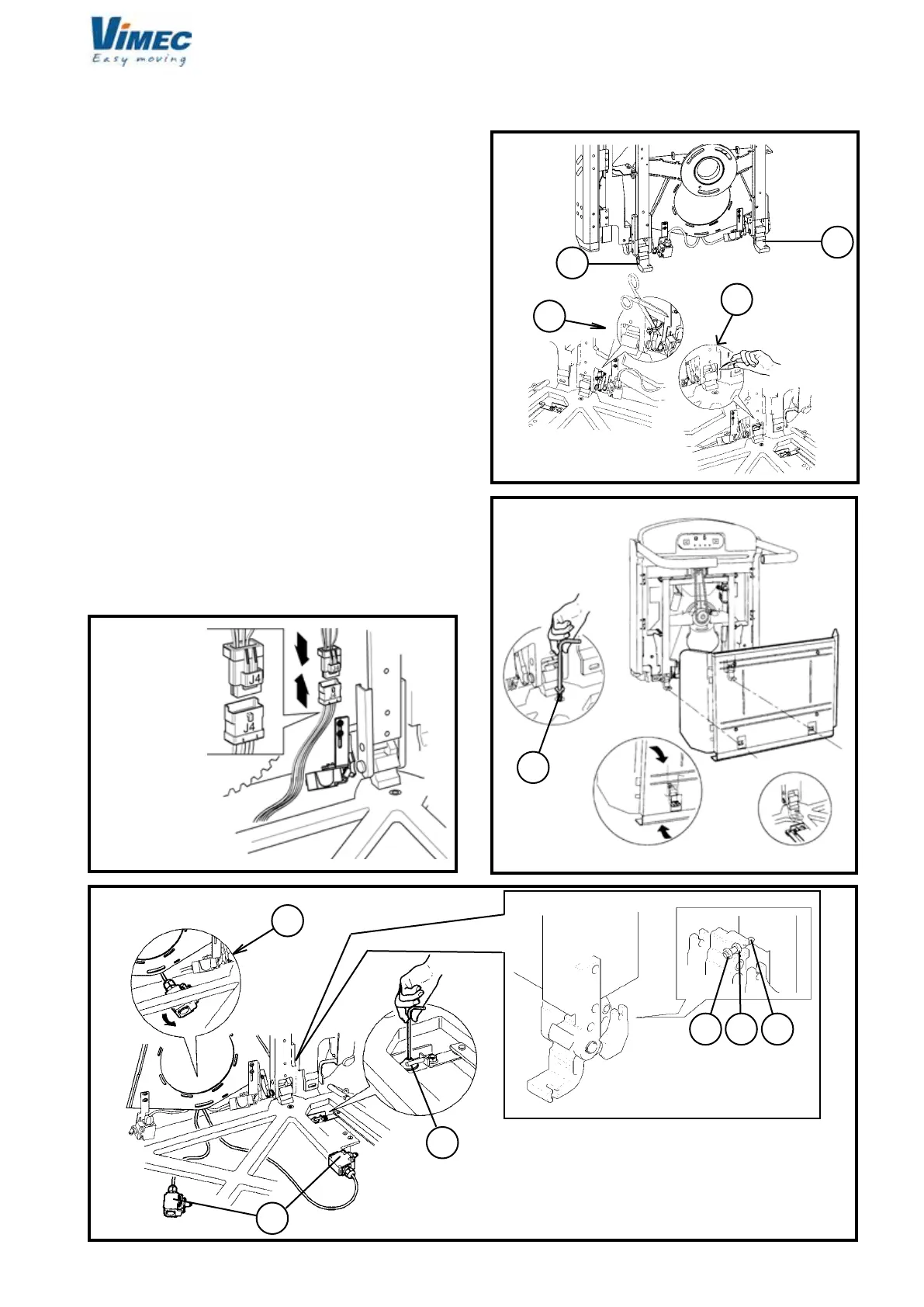 VIMEC
Easy moving

J4

J4