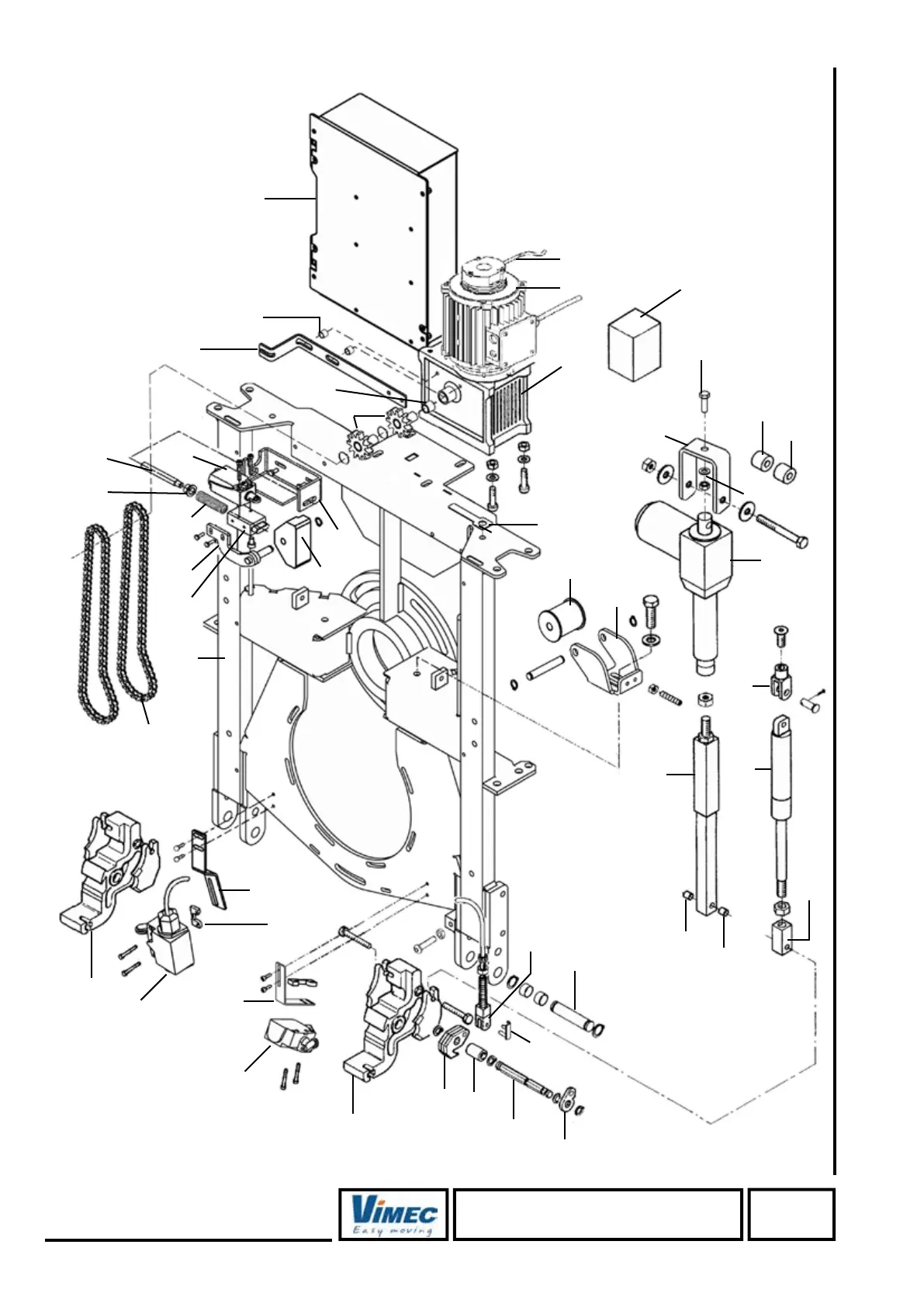 VIMEC
Easy moving