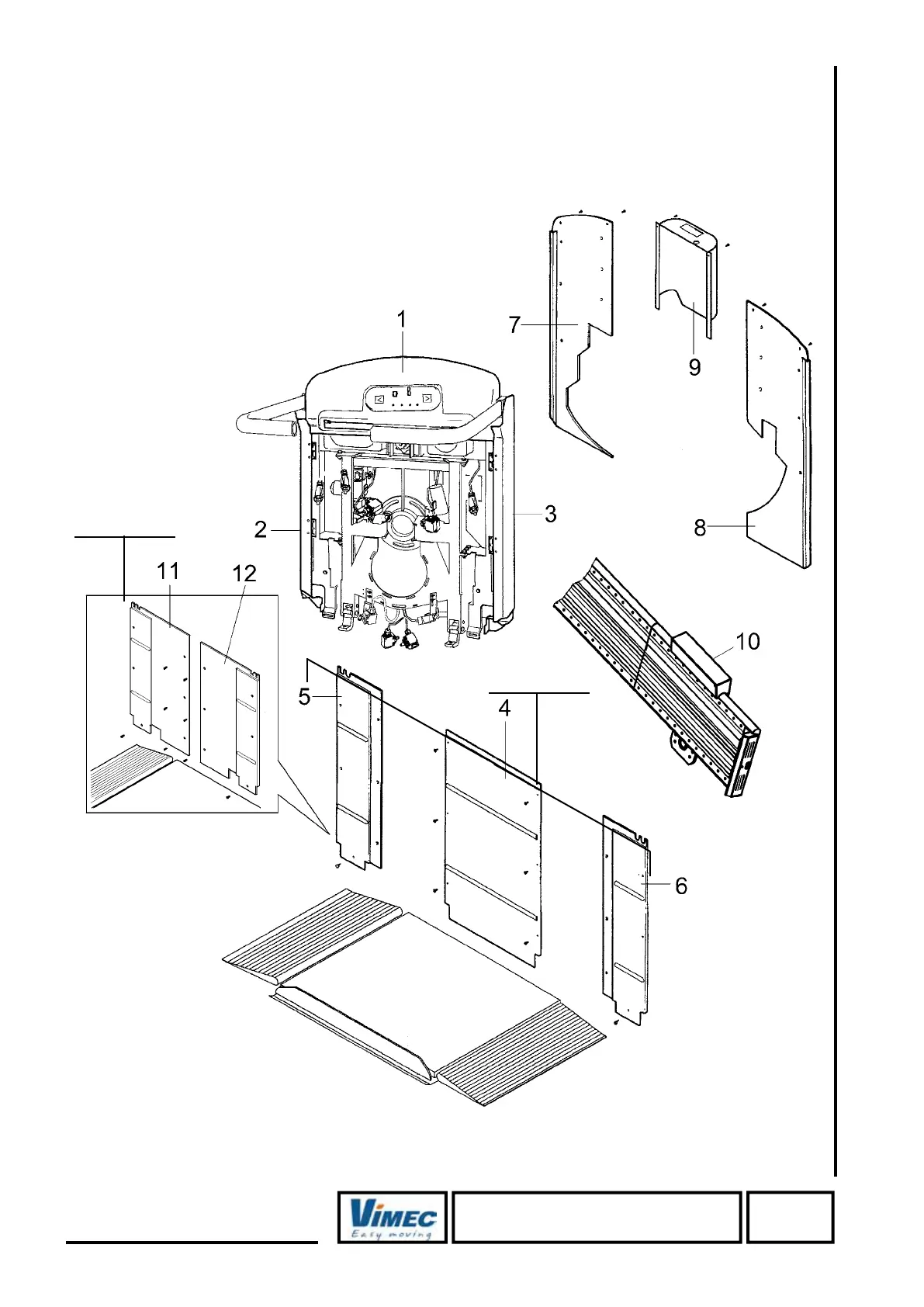 1
7
9
2
3
8
11
12
10
5
4
6
VIMEC
Easy moving