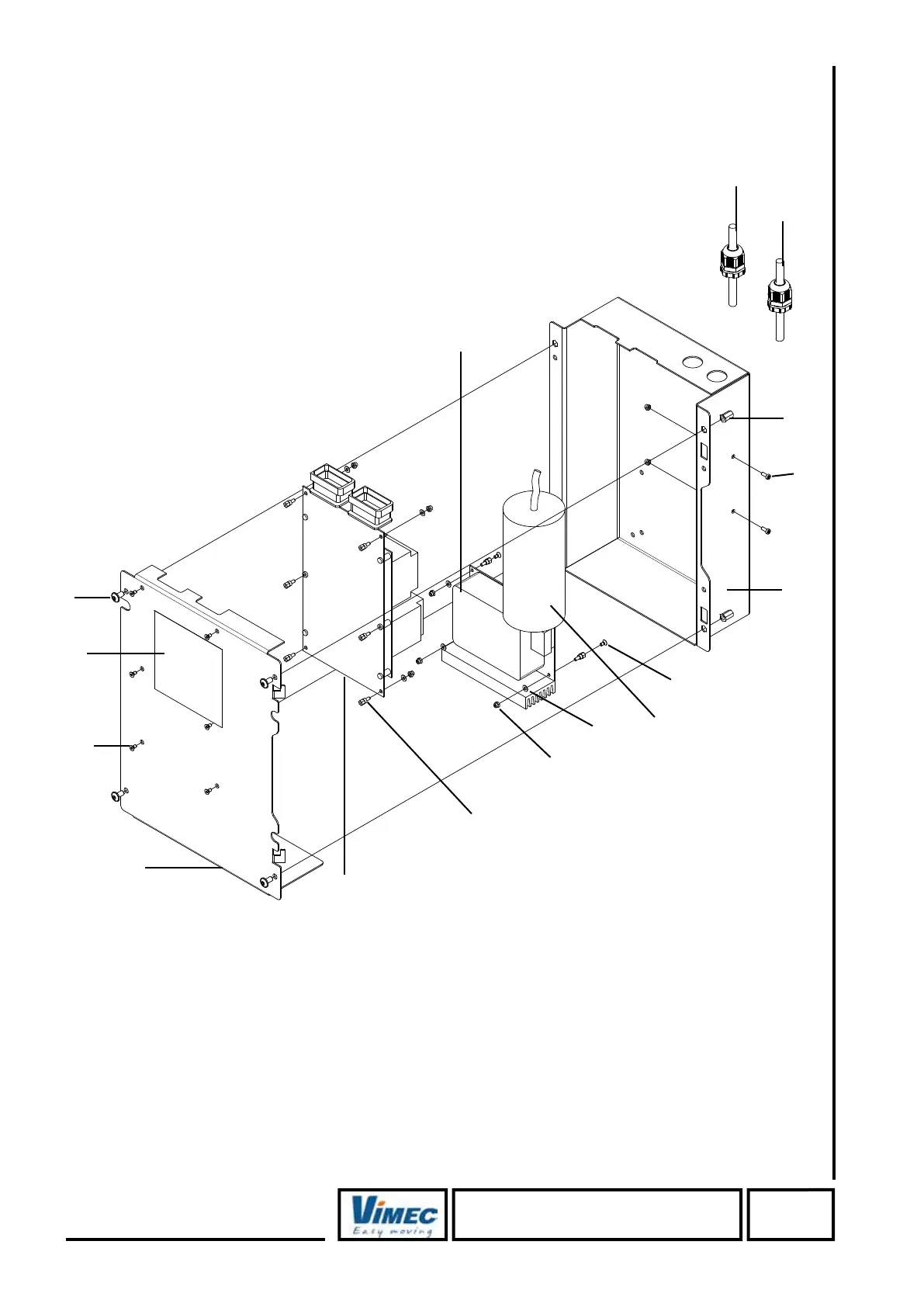 VIMEC
Easy moving