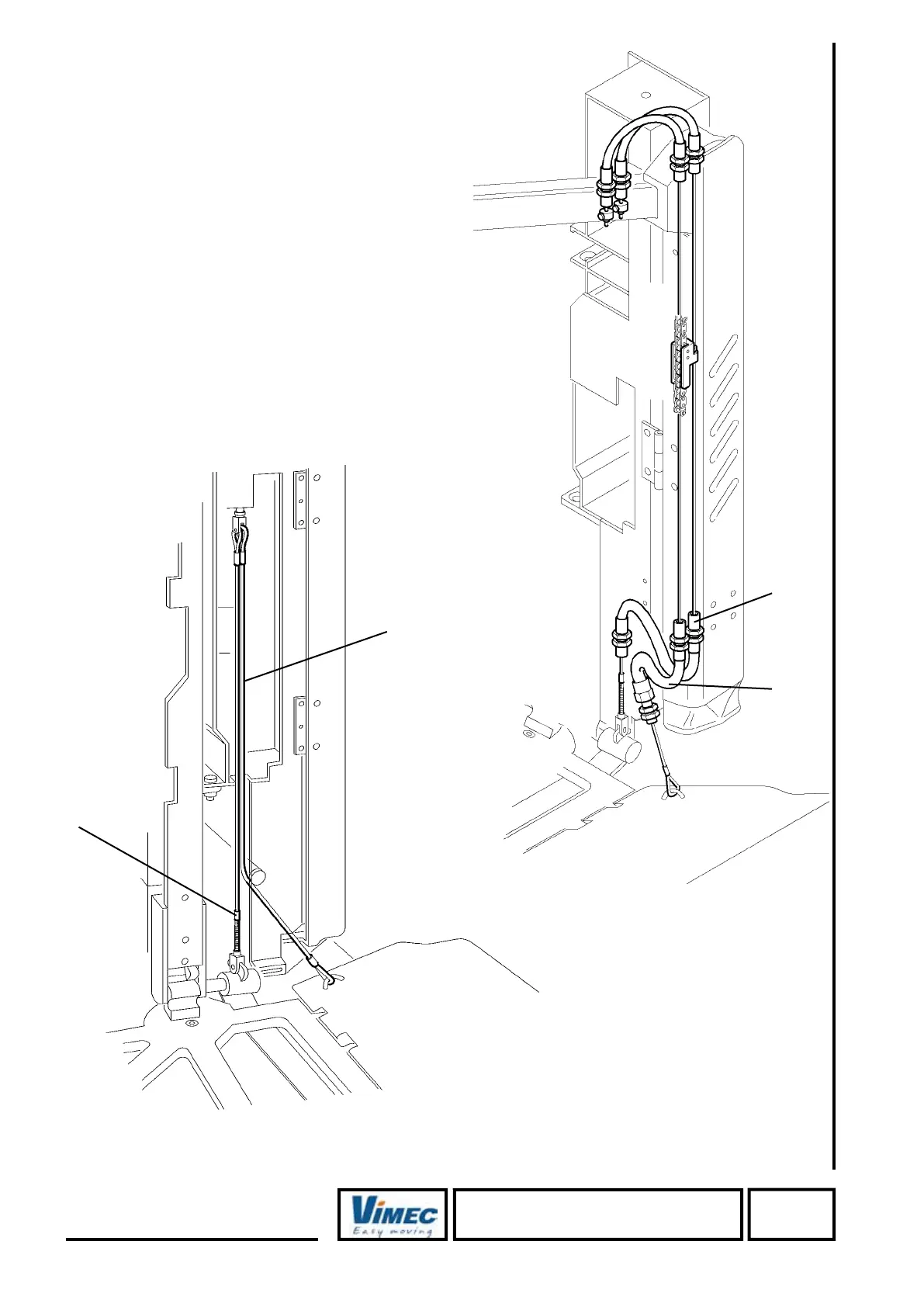 VIMEC
Easy moving