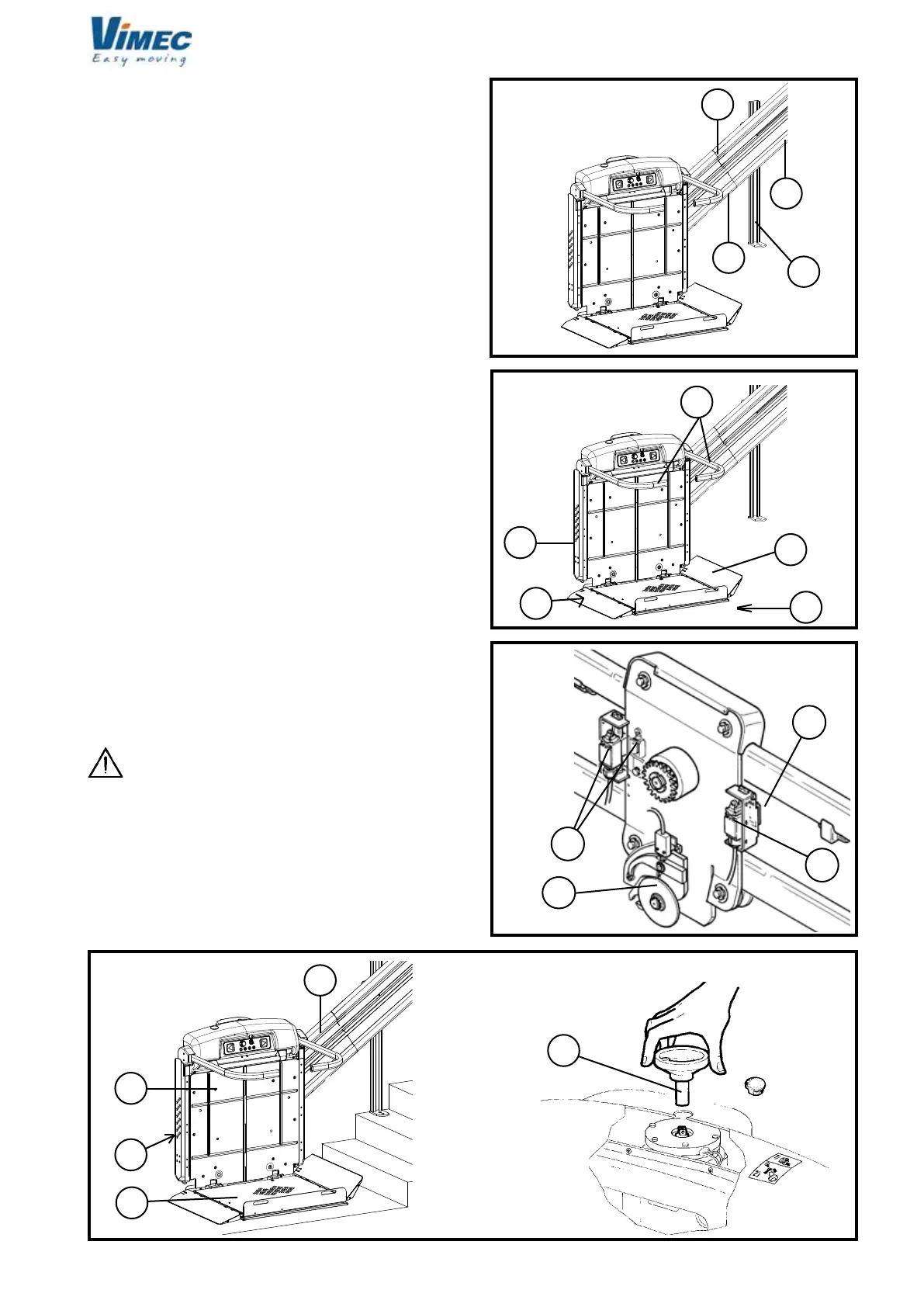 VIMEC
Easy moving