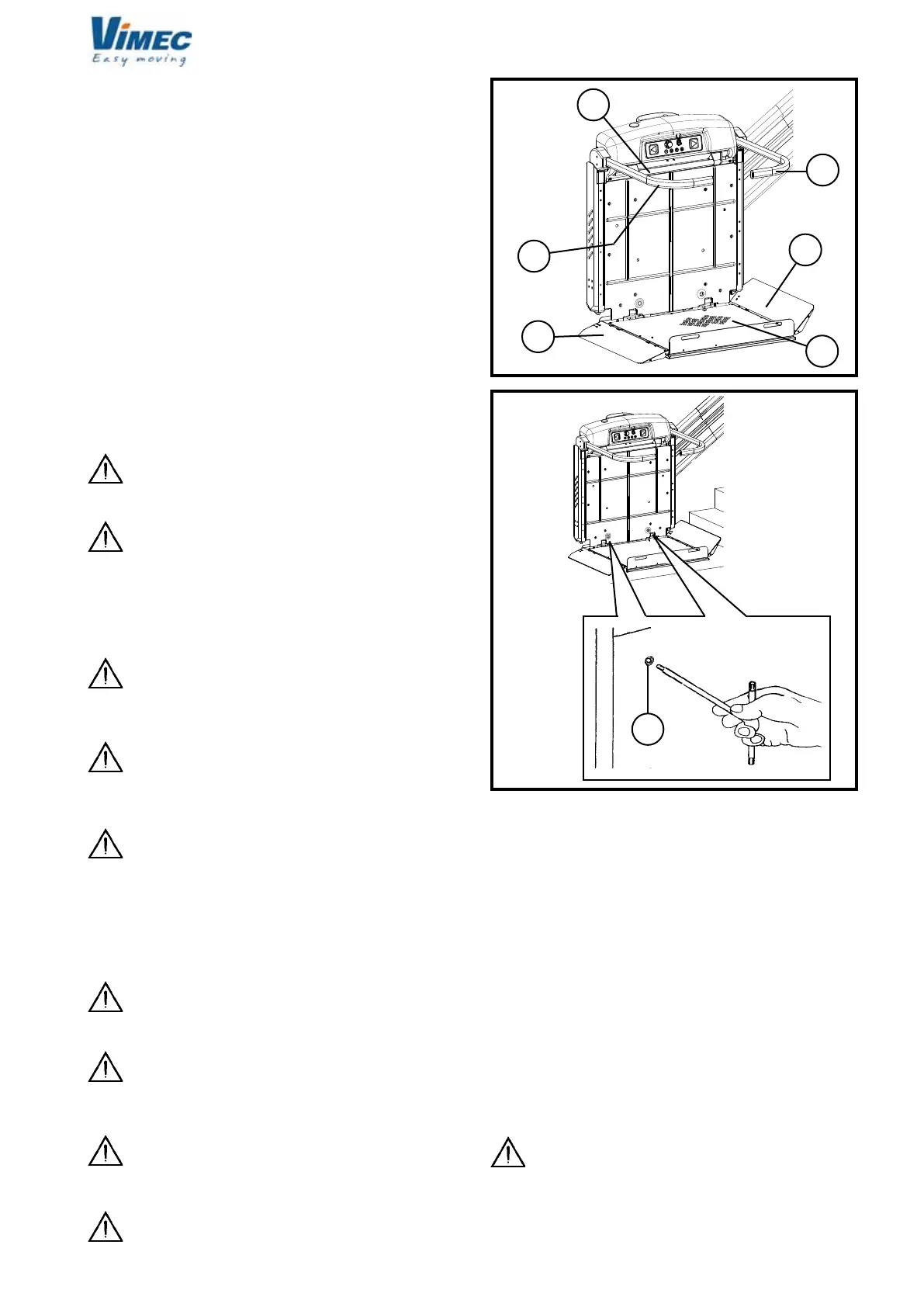 VIMEC
Easy moving