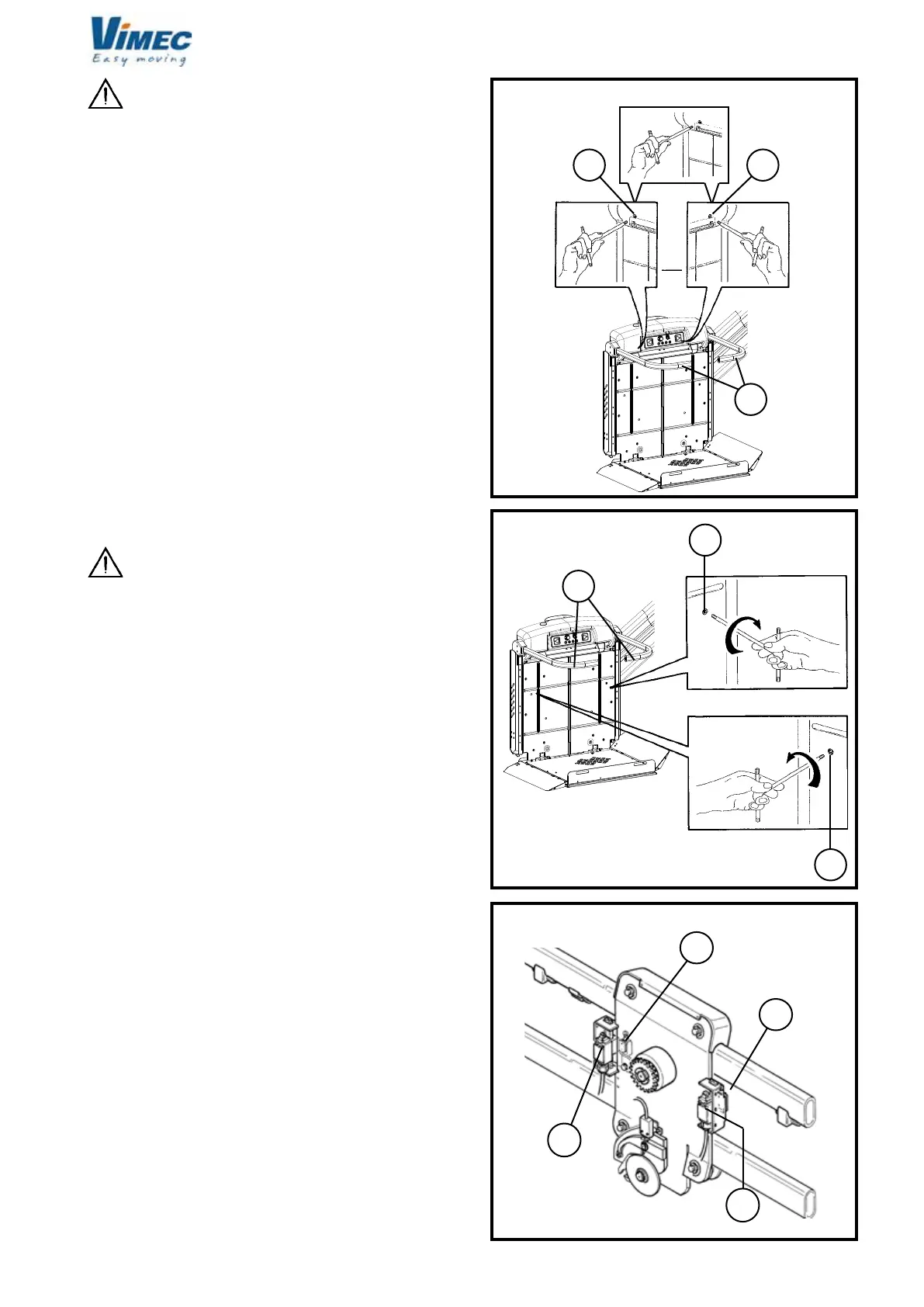 VIMEC
Easy moving