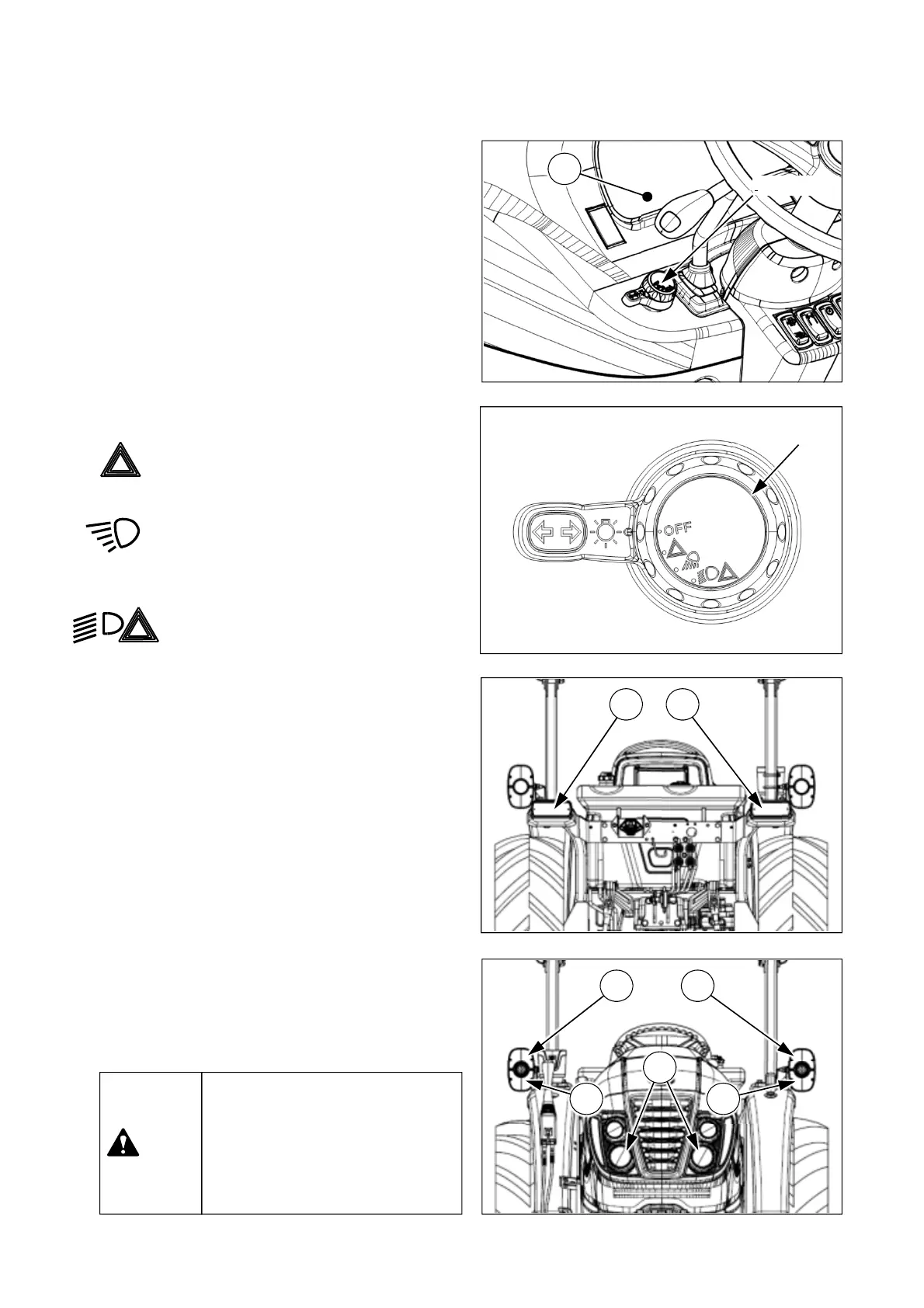 OFF