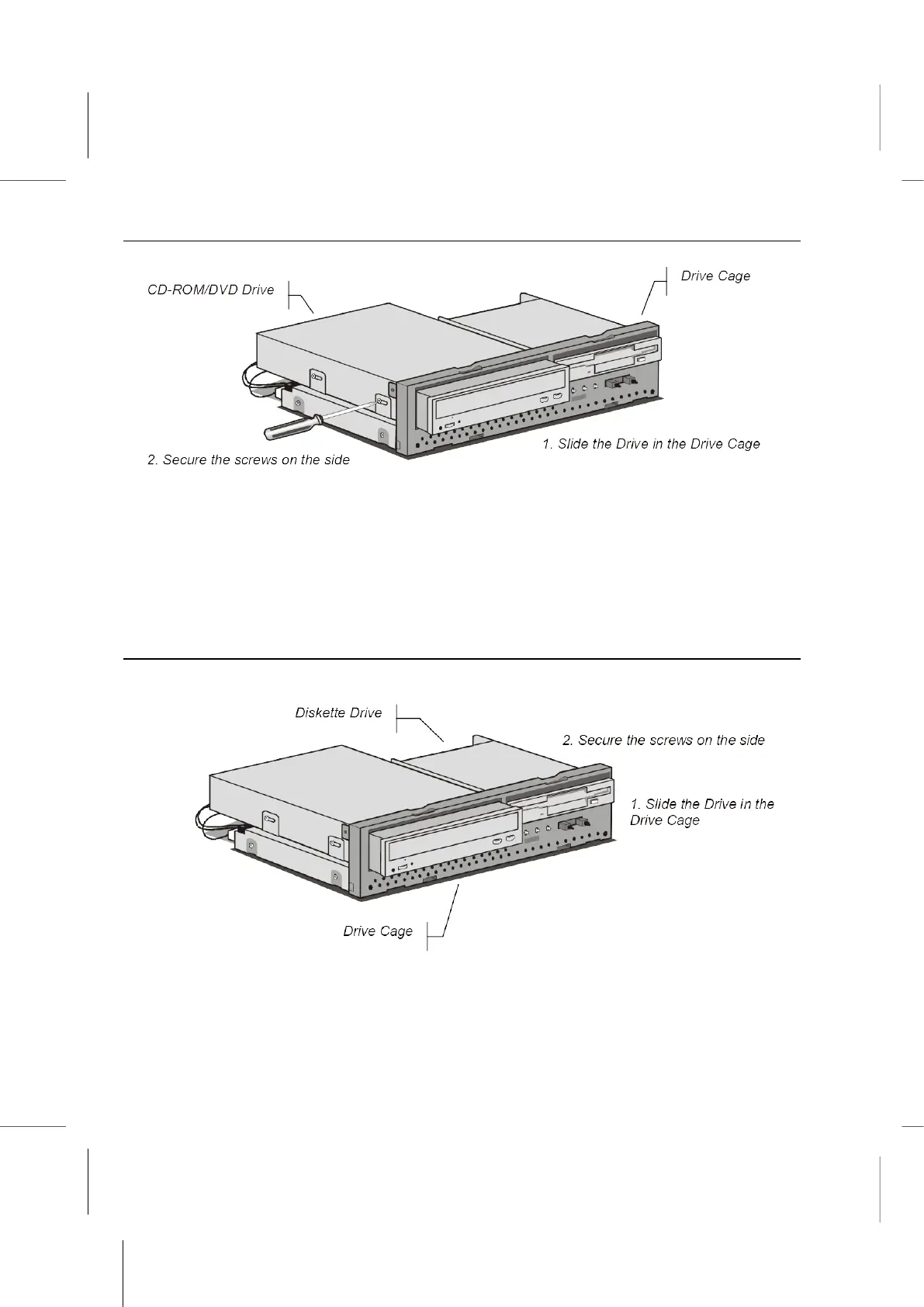 CD-ROM/DVD Drive

Drive Cage

2. Secure the screws on the side

1. Slide the Drive in the Drive Cage

Diskette Drive

2. Secure the screws on the side

1. Slide the Drive in the Drive Cage

Drive Cage