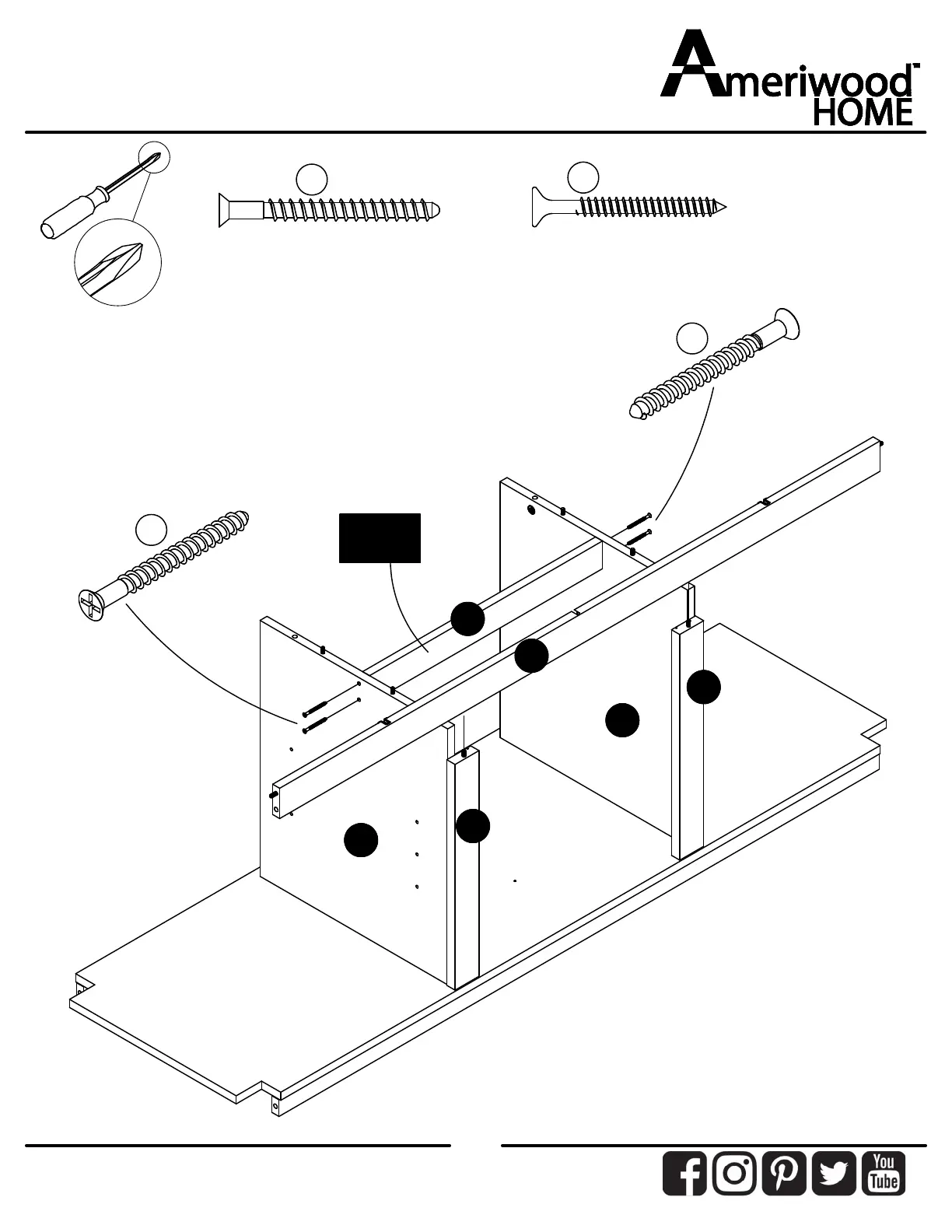 Ameriwood™ HOME

You Tube