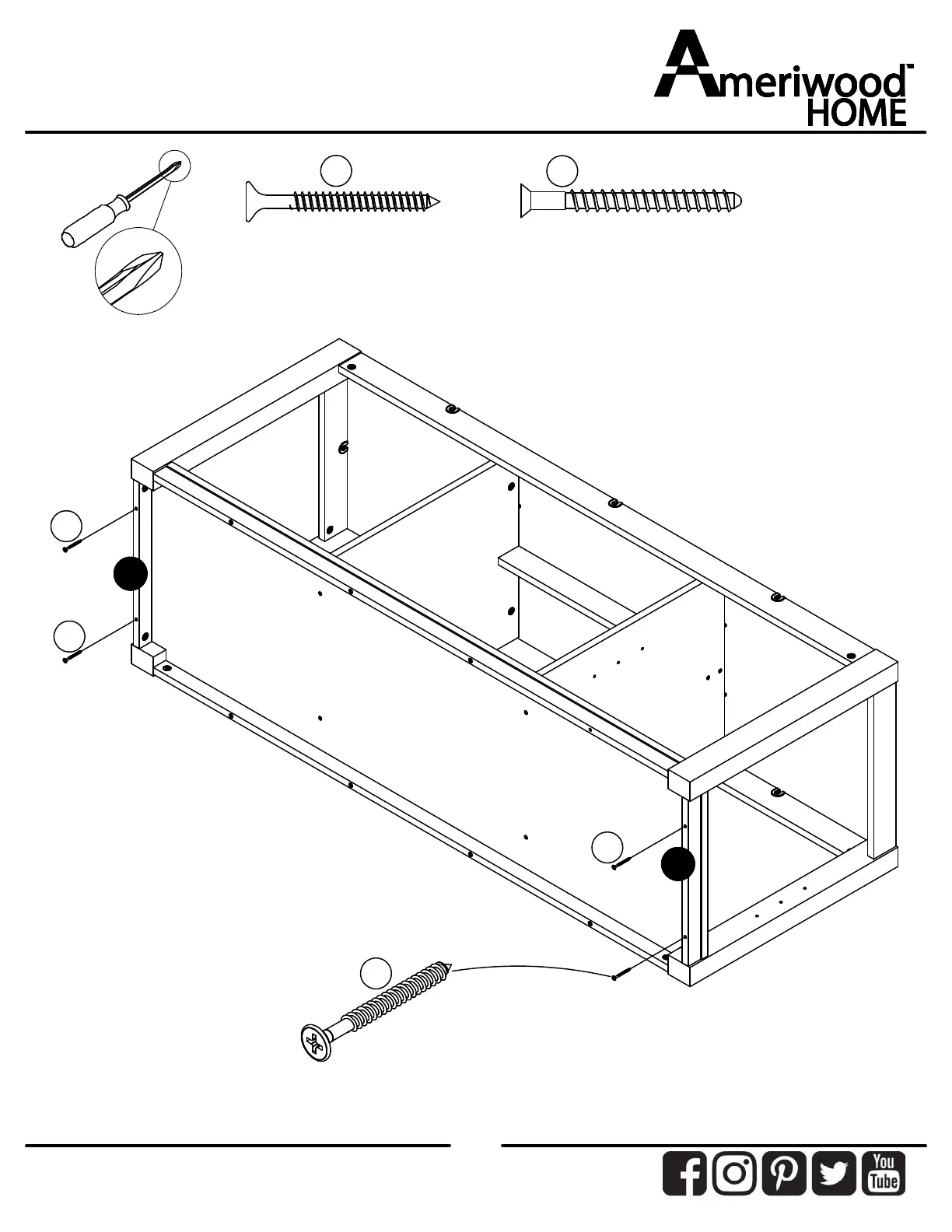 Ameriwood™ HOME

You Tube