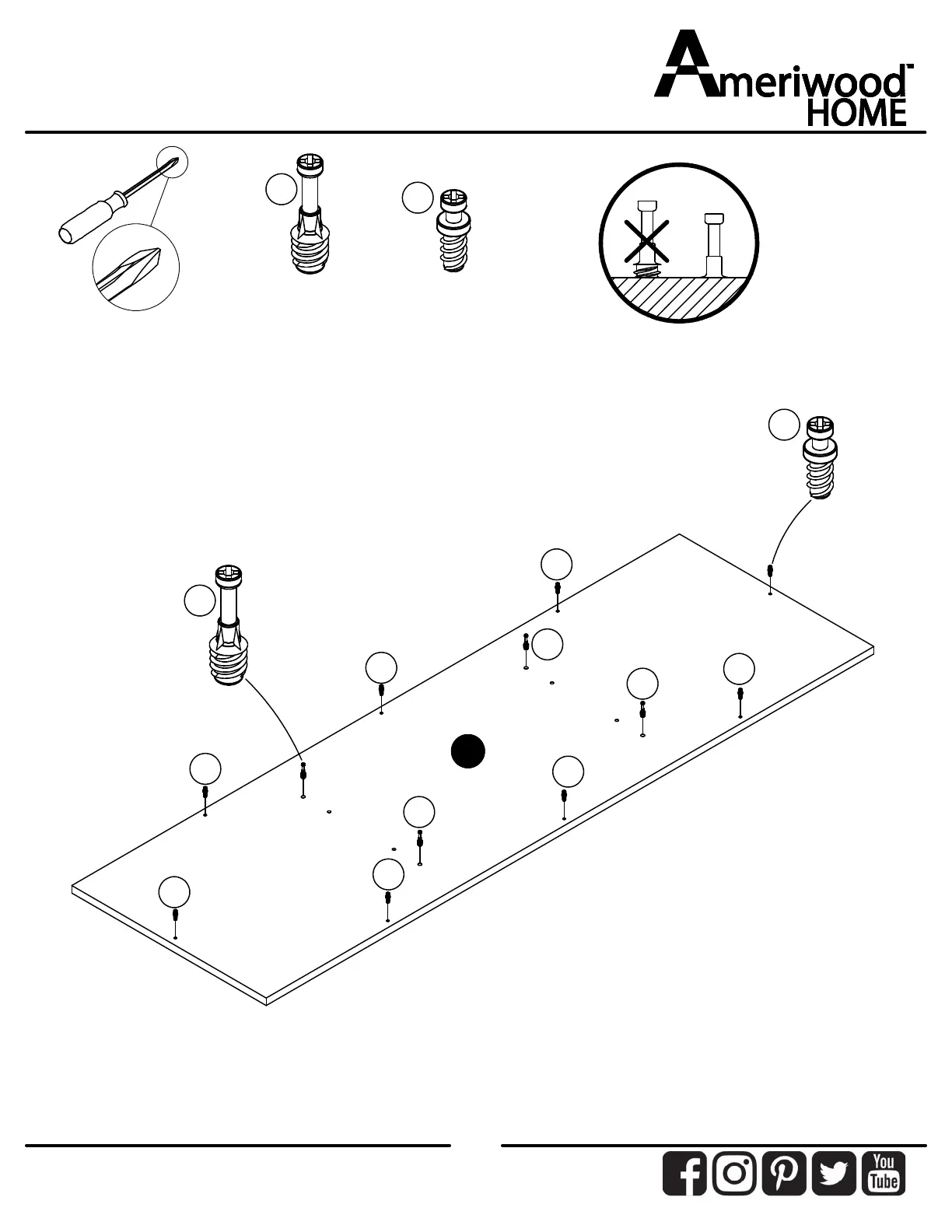 Ameriwood™ HOME

You Tube